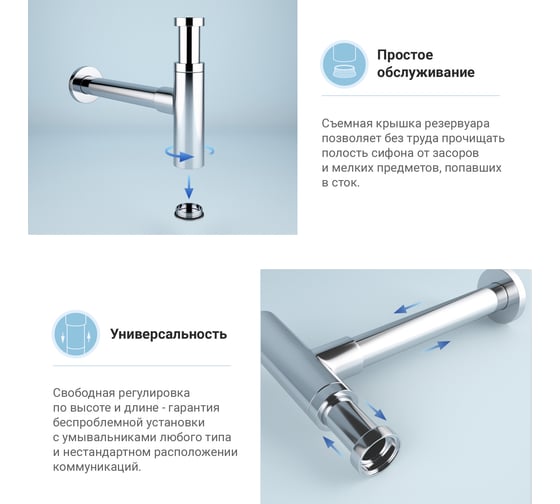 Простое обслуживание

Съемная крышка резервуара позволяет без труда прочищать полость сифона от засоров и мелких предметов, попавших в сток.

Универсальность

Свободная регулировка по высоте и длине - гарантия беспроблемной установки с умывальниками любого типа и нестандартном расположении коммуникаций.