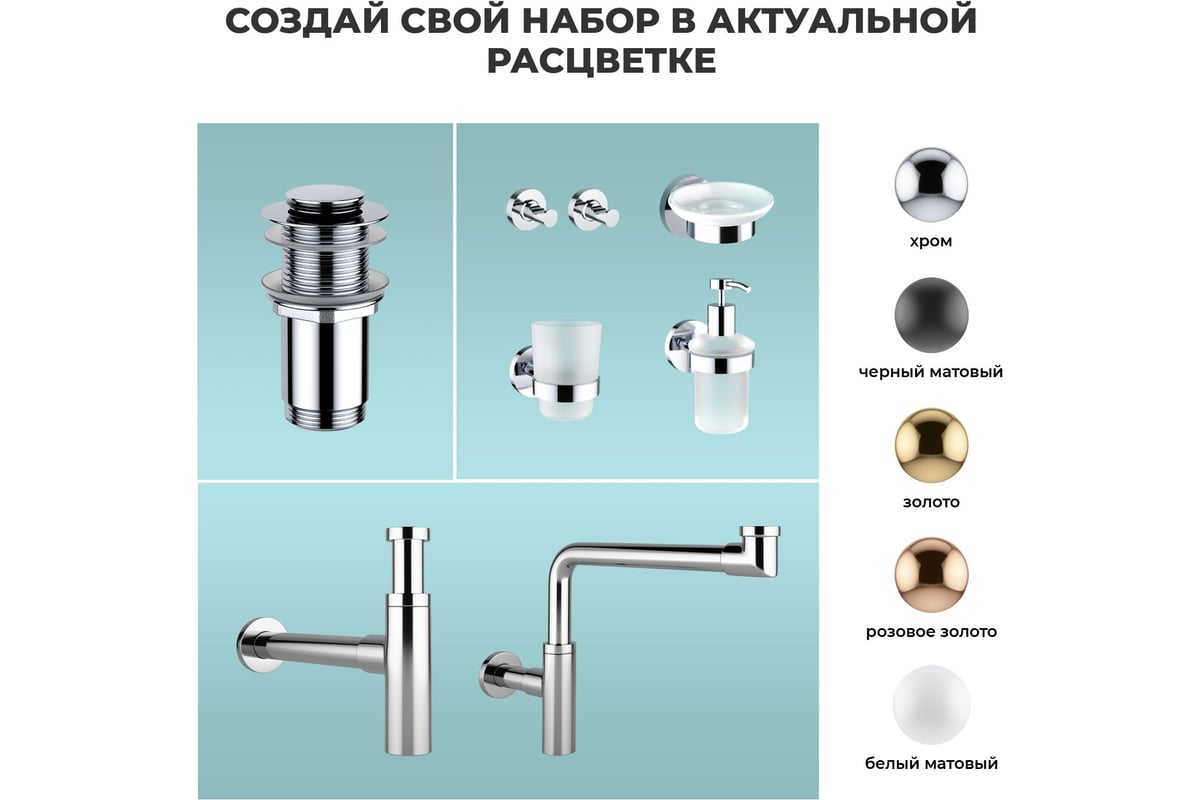 СОЗДАЙ СВОЙ НАБОР В АКТУАЛЬНОЙ РАСЦВЕТКЕ

хром

черный матовый

золото

розовое золото

белый матовый