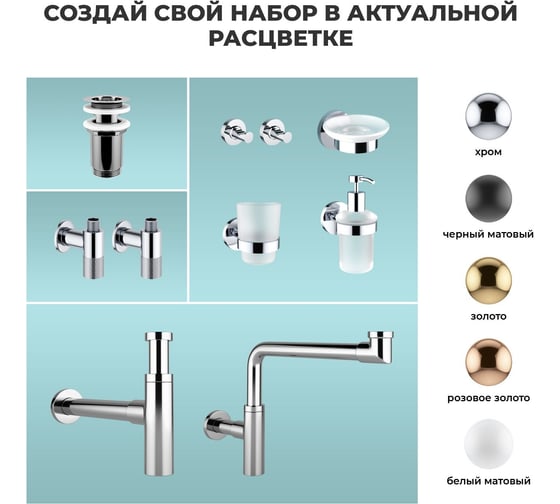 СОЗДАЙ СВОЙ НАБОР В АКТУАЛЬНОЙ РАСЦВЕТКЕ

хром

черный матовый

золото

розовое золото

белый матовый