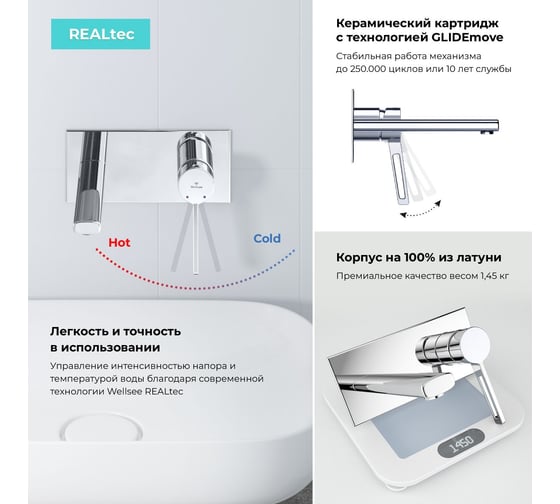 REALtec

Hot

Cold

Легкость и точность в использовании

Управление интенсивностью напора и температурой воды благодаря современной технологии Wellsee REALtec

Керамический картридж с технологией GLIDEmove

Стабильная работа механизма до 250.000 циклов или 10 лет службы

Корпус на 100% из латуни

Премиальное качество весом 1,45 кг

1450