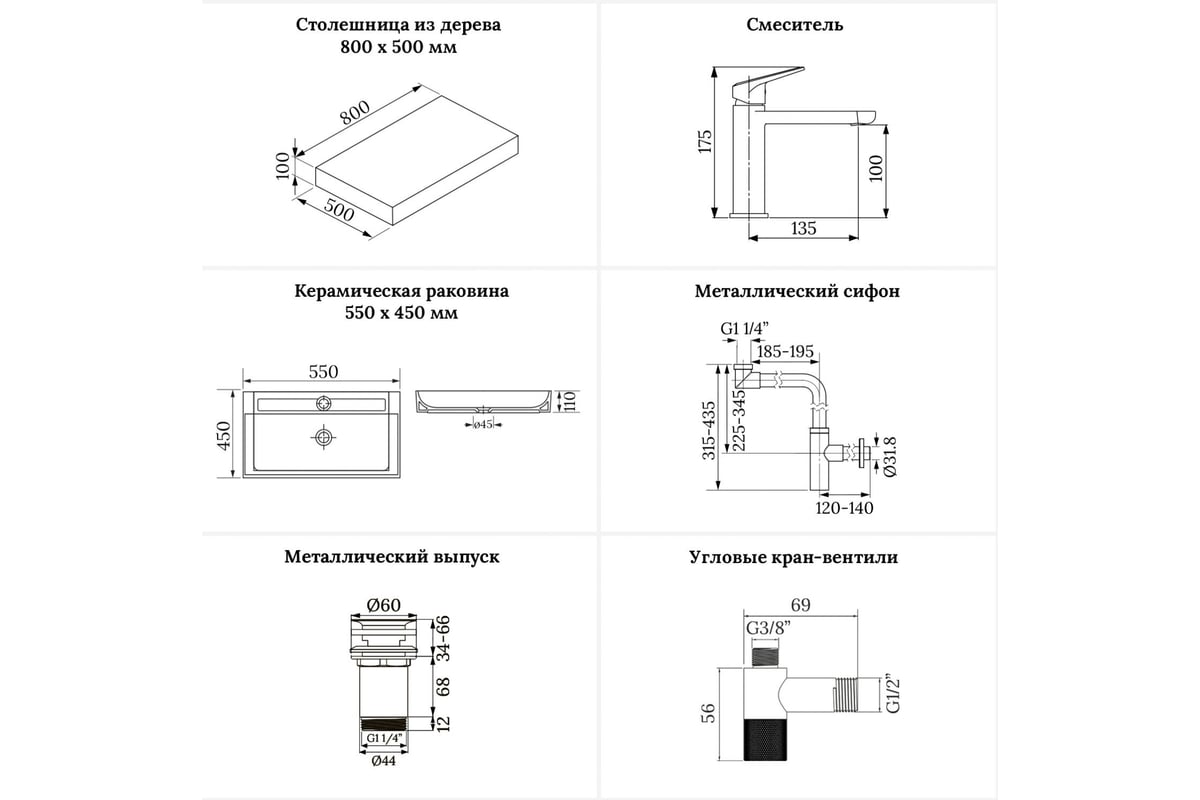 Столешница из дерева
800 x 500 мм

800
100
500

Смеситель

175
100
135

Керамическая раковина
550 x 450 мм

550
450
110
ø45

Металлический сифон

G1 1/4"
185-195
315-435
225-345
Ø31.8
120-140

Металлический выпуск

Ø60
34-66
68
12
G1 1/4"
Ø44

Угловые кран-вентили

69
G3/8"
56
G1/2"