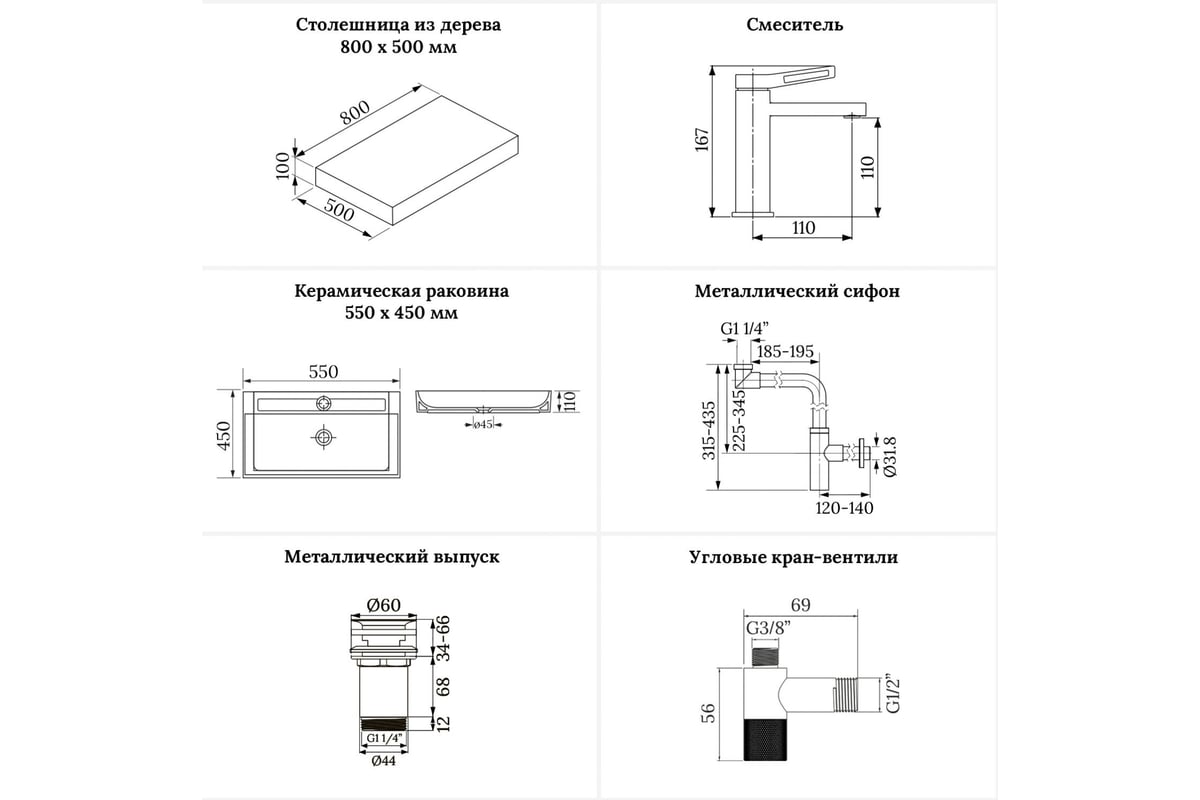 Столешница из дерева
800 x 500 мм

800
100
500

Смеситель

167
110
110

Керамическая раковина
550 x 450 мм

550
450
110
ø45

Металлический сифон

G1 1/4"
185-195
315-435
225-345
Ø31.8
120-140

Металлический выпуск

Ø60
34-66
68
12
G1 1/4"
Ø44

Угловые кран-вентили

69
G3/8"
56
G1/2"