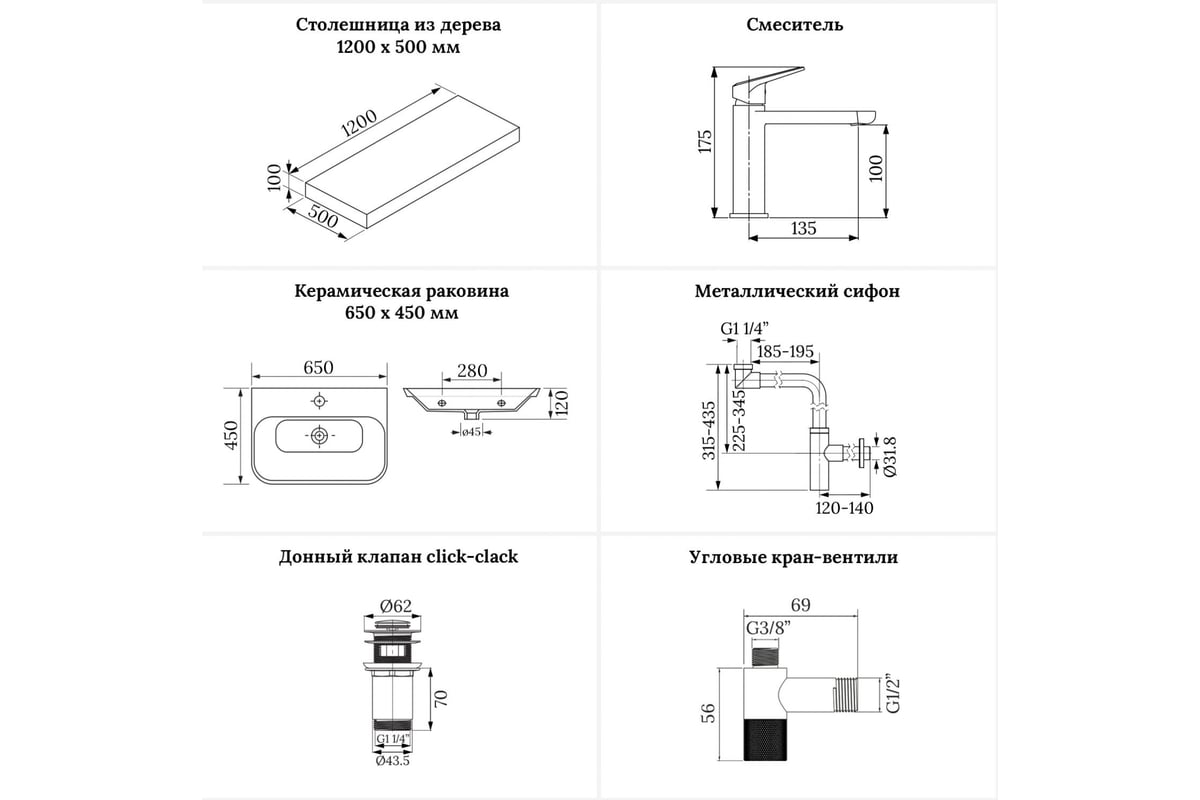 Столешница из дерева
1200 x 500 мм

1200
100
500

Смеситель

175
100
135

Керамическая раковина
650 x 450 мм

650
450
280
120
ø45

Металлический сифон

G1 1/4"
185-195
315-435
225-345
Ø31.8
120-140

Донный клапан click-clack

Ø62
70
G1 1/4"
Ø43.5

Угловые кран-вентили

69
G3/8"
56
G1/2"