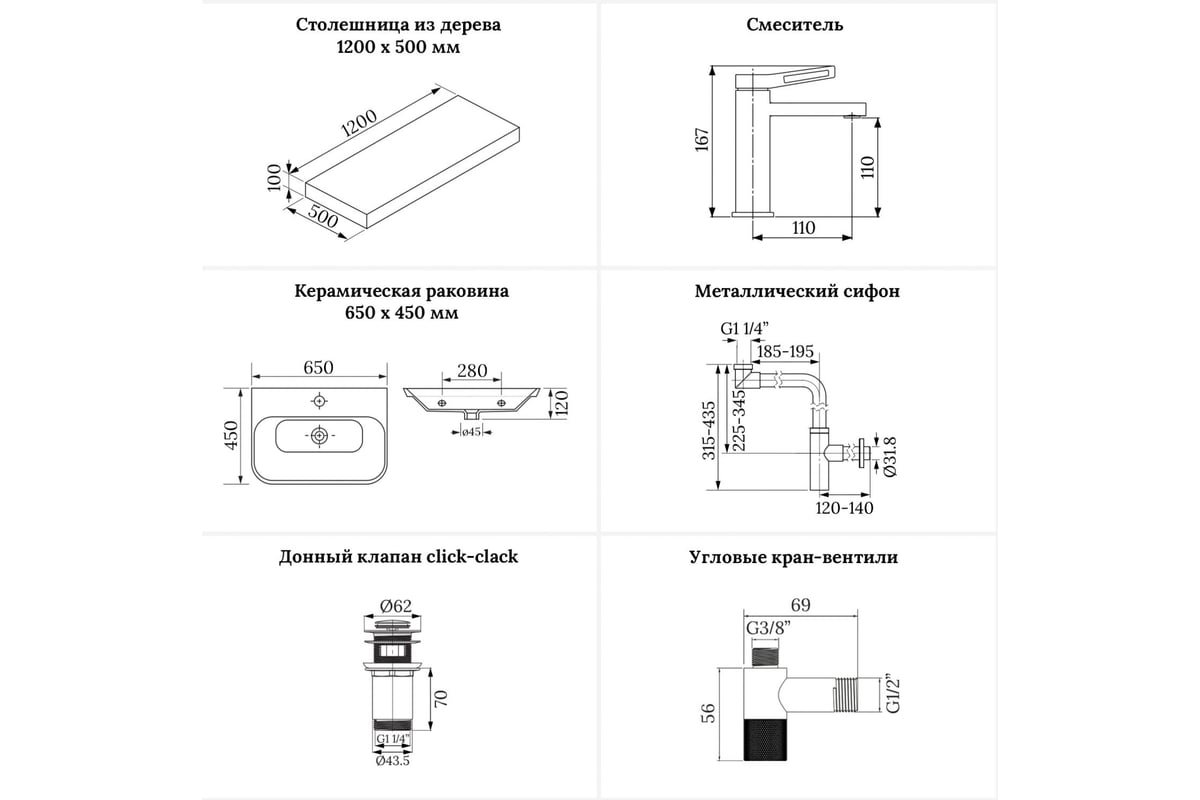 Столешница из дерева
1200 х 500 мм

1200
100
500

Смеситель

167
110
110

Керамическая раковина
650 х 450 мм

650
450
280
120
ø45

Металлический сифон

G1 1/4"
185-195
315-435
225-345
Ø31.8
120-140

Донный клапан click-clack

Ø62
70
G1 1/4"
Ø43.5

Угловые кран-вентили

69
G3/8"
56
G1/2"