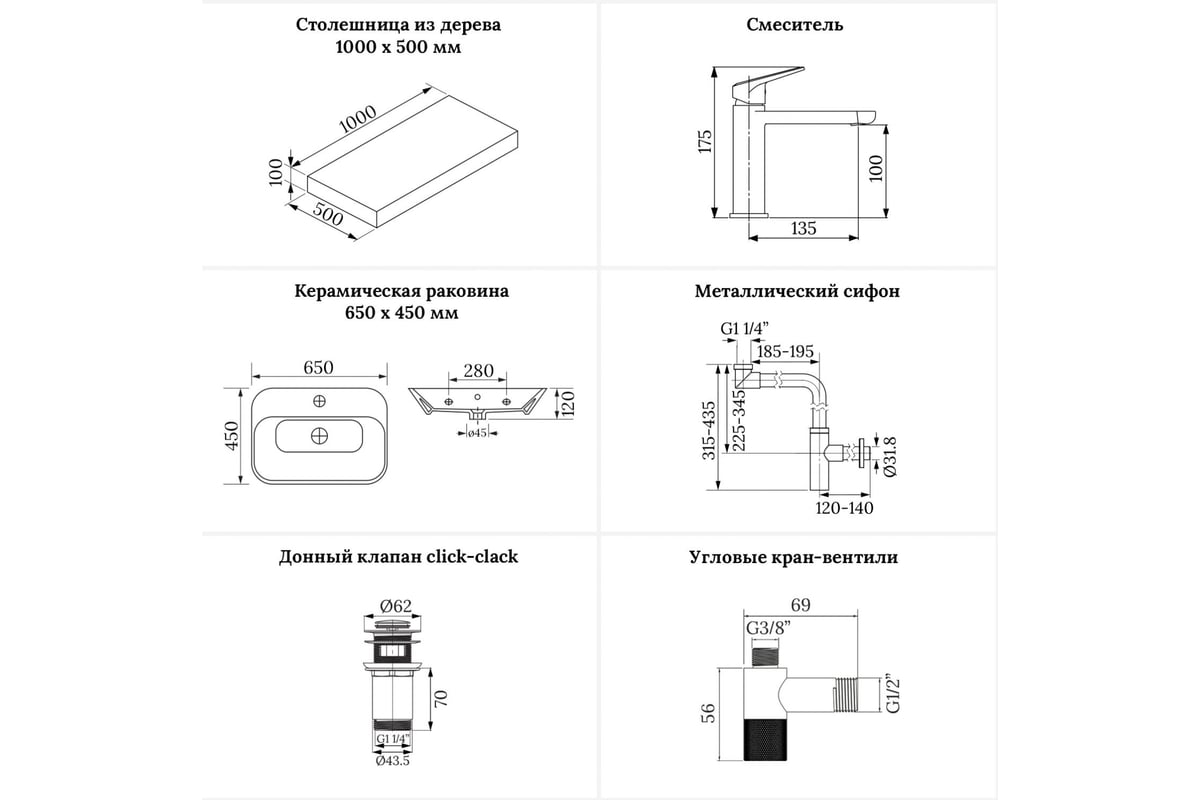 Столешница из дерева
1000 x 500 мм

1000
100
500

Смеситель

175
100
135

Керамическая раковина
650 x 450 мм

650
450
280
120
ø45

Металлический сифон

G1 1/4"
185-195
315-435
225-345
Ø31.8
120-140

Донный клапан click-clack

Ø62
70
G1 1/4"
Ø43.5

Угловые кран-вентили

69
G3/8"
56
G1/2"