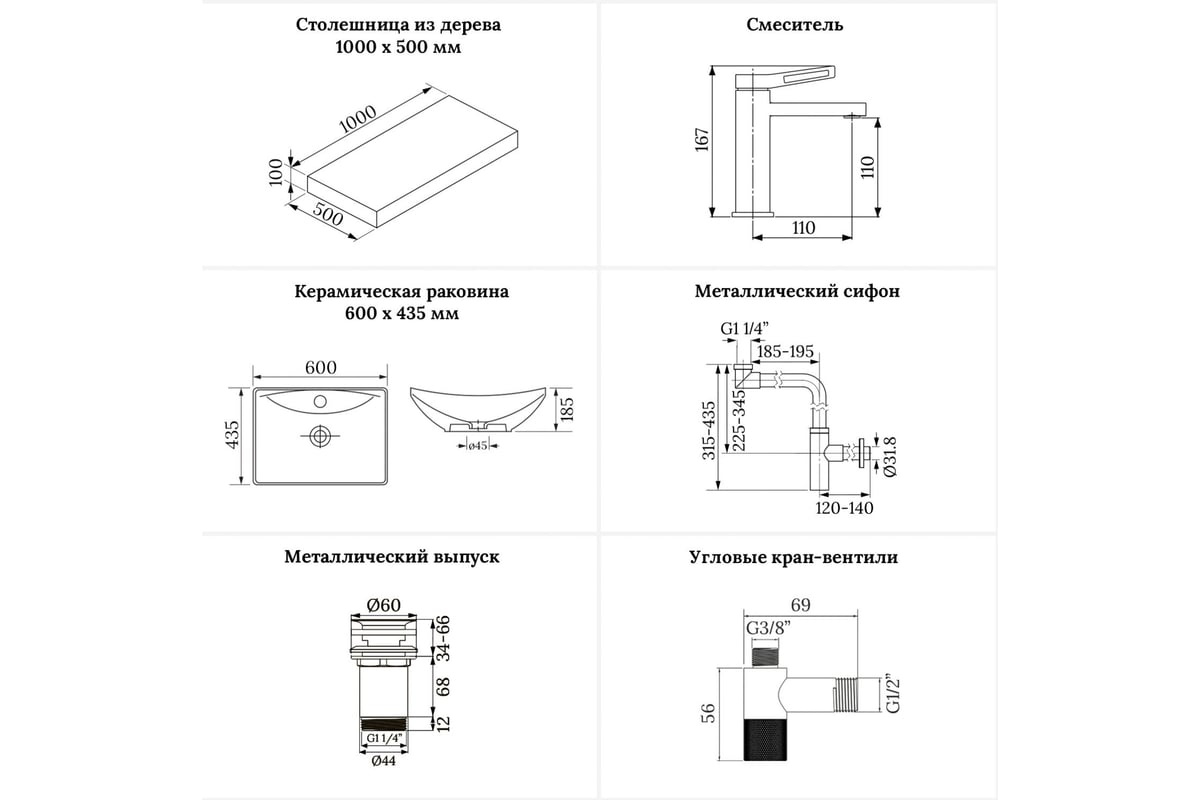 Столешница из дерева
1000 х 500 мм

1000
100
500

Смеситель

167
110
110

Керамическая раковина
600 х 435 мм

600
435
185
ø45

Металлический сифон

G1 1/4"
185-195
315-435
225-345
Ø31.8
120-140

Металлический выпуск

Ø60
34-66
68
12
G1 1/4"
Ø44

Угловые кран-вентили

69
G3/8"
56
G1/2"