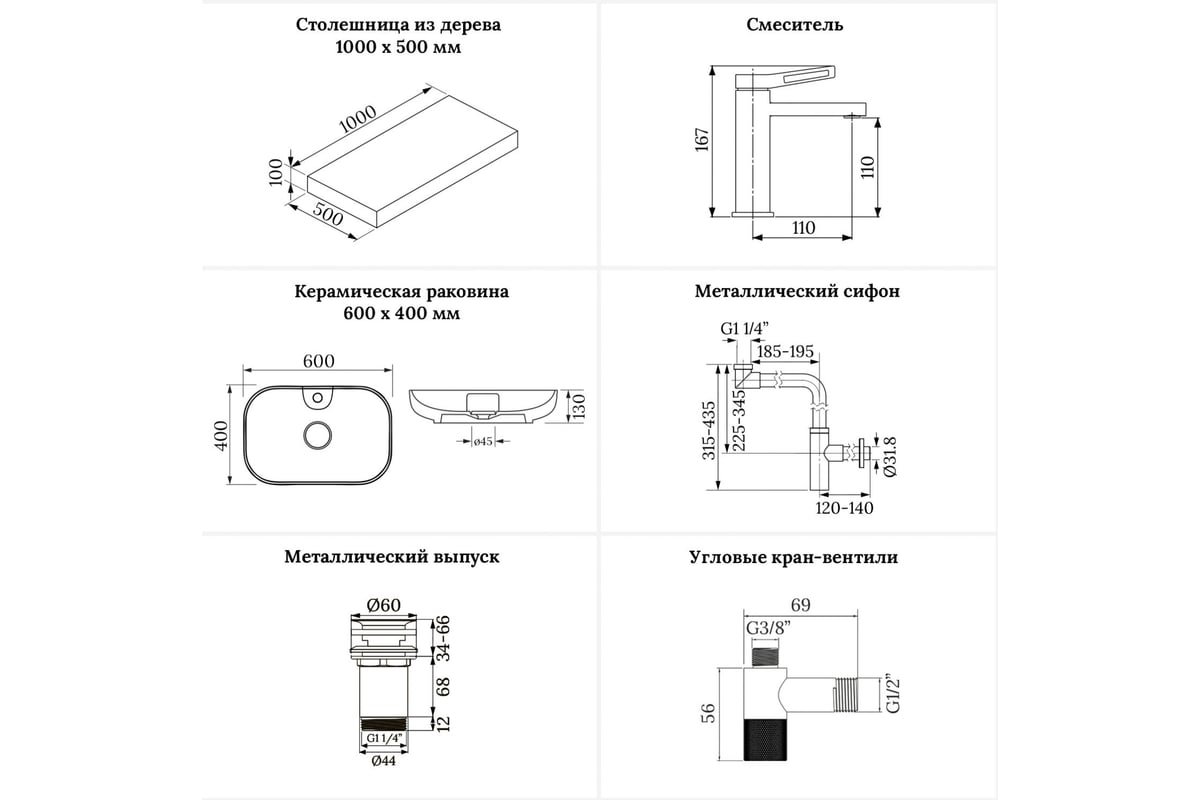 Столешница из дерева
1000 x 500 мм

1000
100
500

Смеситель

167
110
110

Керамическая раковина
600 x 400 мм

600
400
130
ø45

Металлический сифон

G1 1/4"
185-195
315-435
225-345
Ø31.8
120-140

Металлический выпуск

Ø60
34-66
68
12
G1 1/4"
Ø44

Угловые кран-вентили

69
G3/8"
56
G1/2"