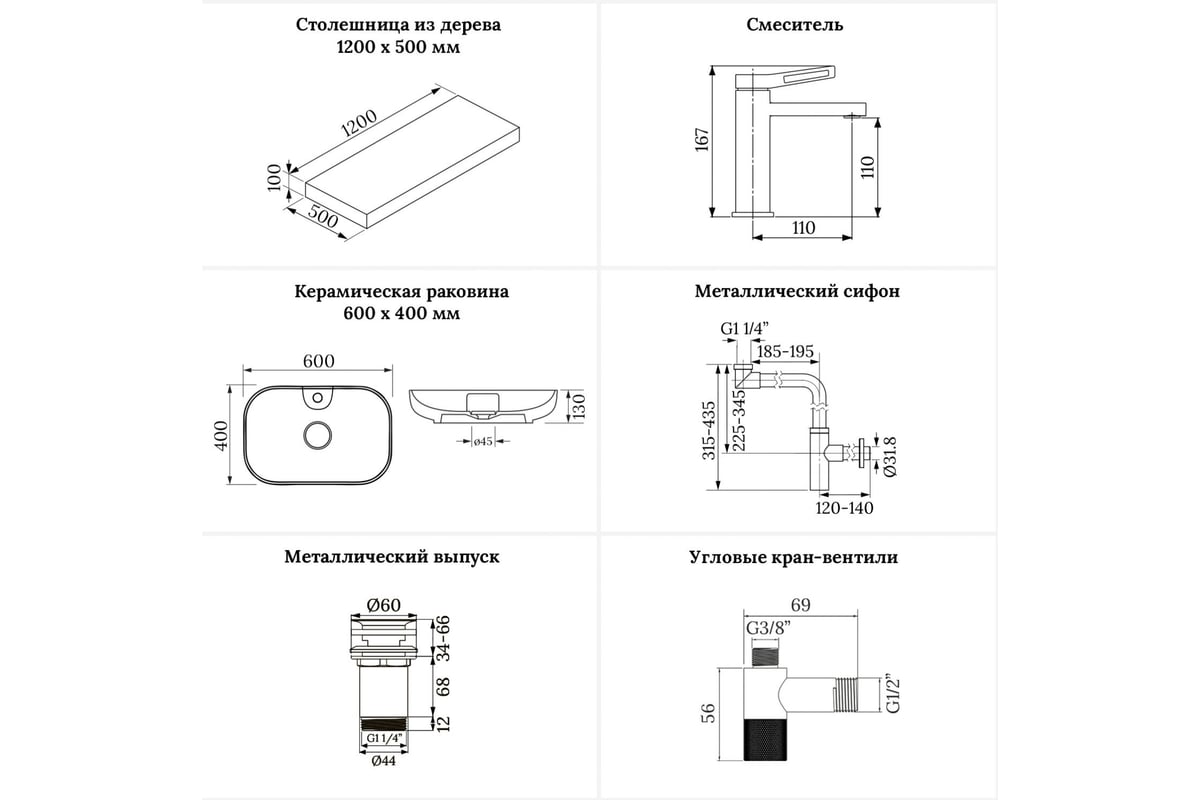 Столешница из дерева
1200 x 500 мм

1200
100
500

Смеситель

167
110
110

Керамическая раковина
600 x 400 мм

600
400
130
ø45

Металлический сифон

G1 1/4"
185-195
315-435
225-345
Ø31.8
120-140

Металлический выпуск

Ø60
34-66
68
12
G1 1/4"
Ø44

Угловые кран-вентили

69
G3/8"
56
G1/2"