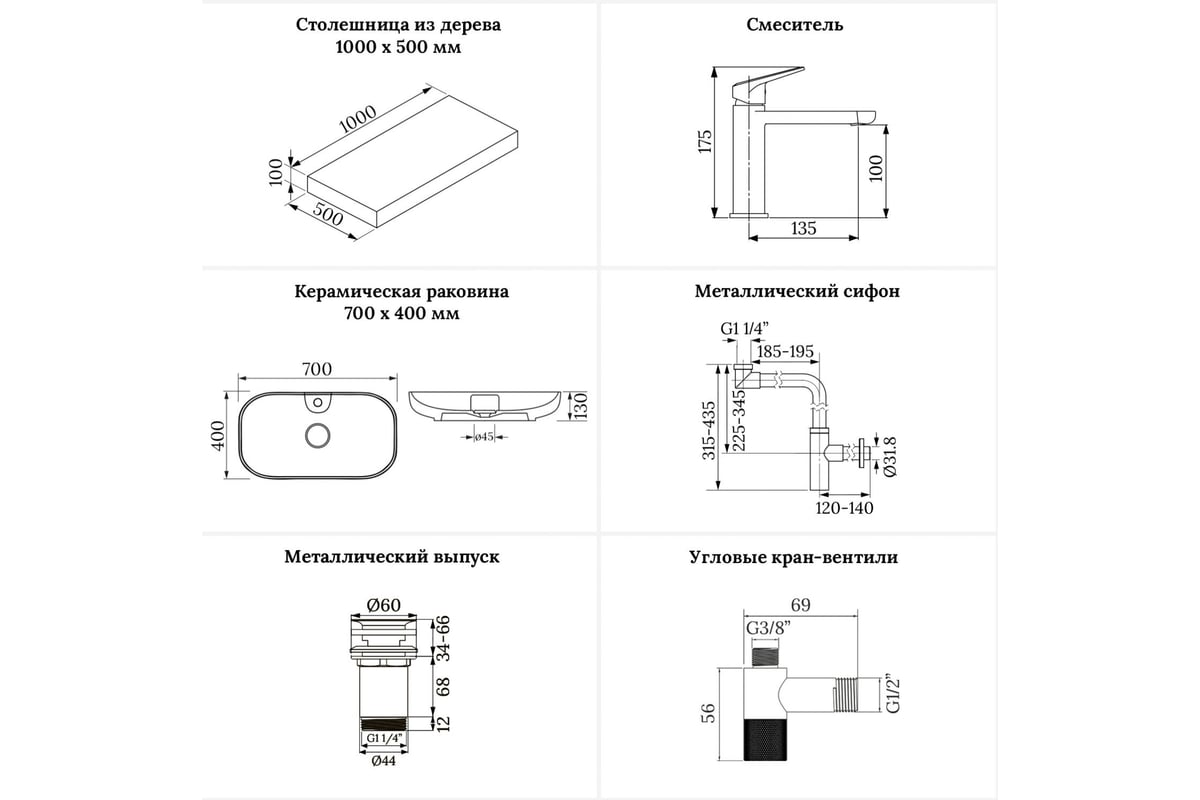 Столешница из дерева
1000 х 500 мм

1000
100
500

Смеситель

175
100
135

Керамическая раковина
700 х 400 мм

700
400
130
ø45

Металлический сифон

G1 1/4"
185-195
315-435
225-345
Ø31.8
120-140

Металлический выпуск

Ø60
34-66
68
12
G1 1/4"
Ø44

Угловые кран-вентили

69
G3/8"
56
G1/2"