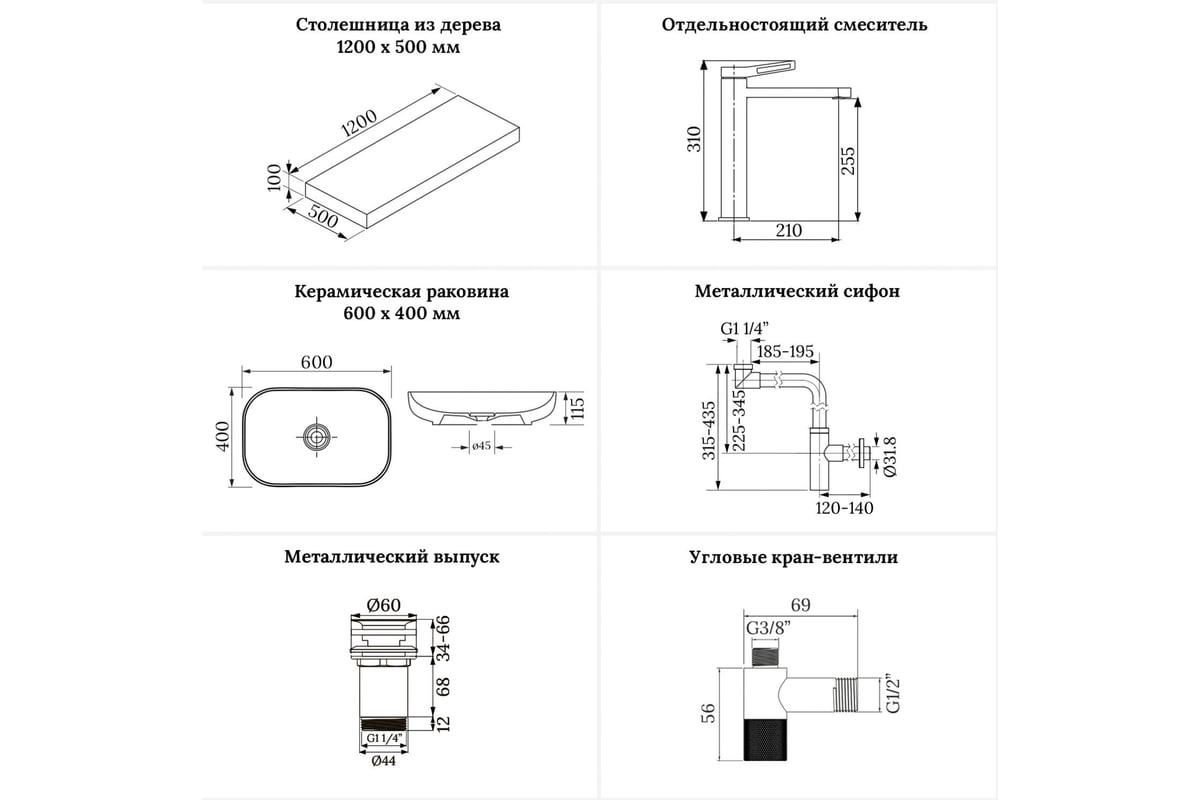 Столешница из дерева
1200 х 500 мм

1200
100
500

Отдельностоящий смеситель

310
255
210

Керамическая раковина
600 х 400 мм

600
400
115
ø45

Металлический сифон

G1 1/4"
185-195
315-435
225-345
Ø31.8
120-140

Металлический выпуск

Ø60
34-66
68
12
G1 1/4"
Ø44

Угловые кран-вентили

69
G3/8"
56
G1/2"