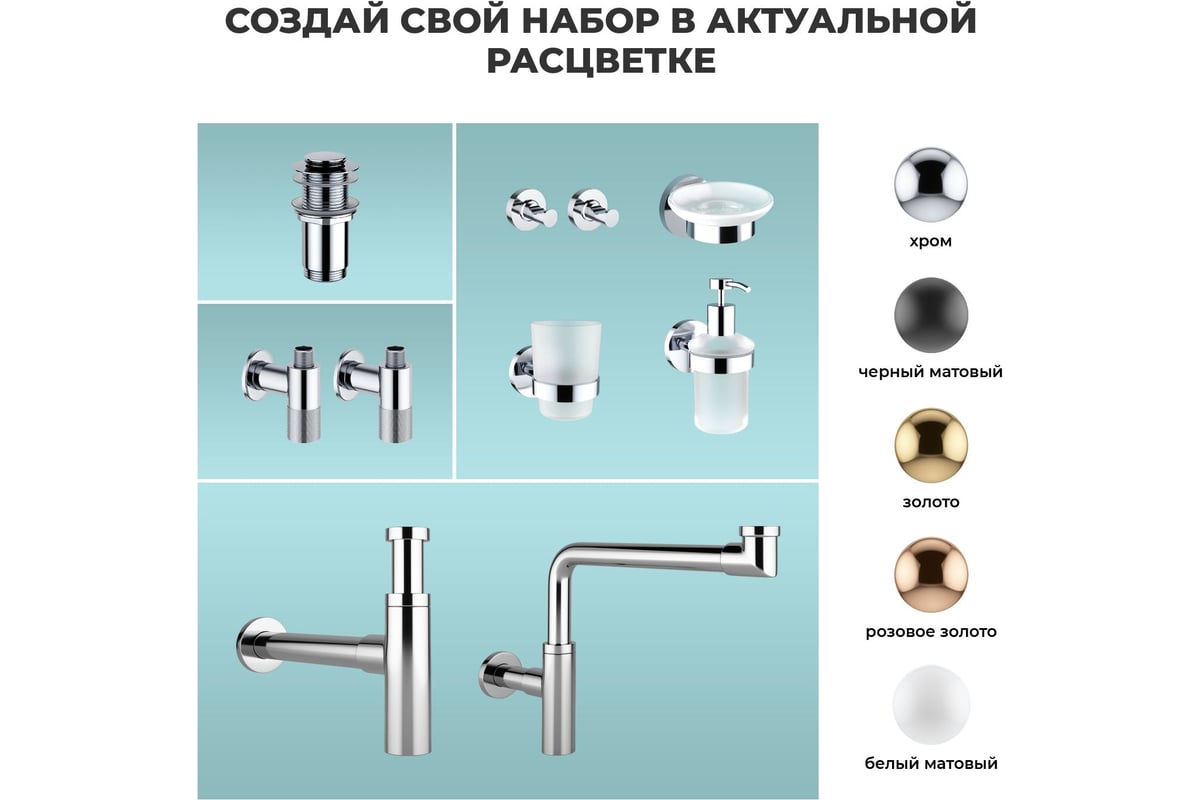 СОЗДАЙ СВОЙ НАБОР В АКТУАЛЬНОЙ РАСЦВЕТКЕ

хром

черный матовый

золото

розовое золото

белый матовый