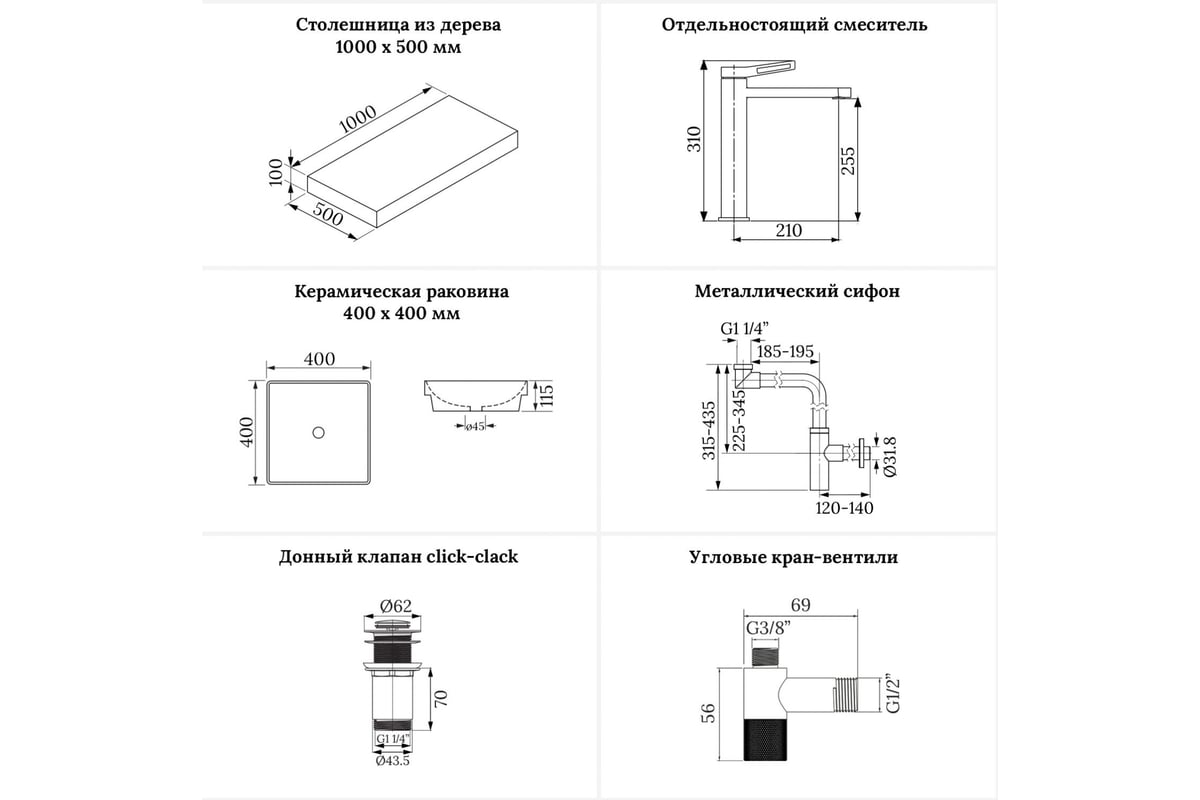 Столешница из дерева
1000 х 500 мм

1000
100
500

Отдельностоящий смеситель

310
255
210

Керамическая раковина
400 х 400 мм

400
400
115
ø45

Металлический сифон

G1 1/4"
185-195
315-435
225-345
Ø31.8
120-140

Донный клапан click-clack

Ø62
70
G1 1/4"
Ø43.5

Угловые кран-вентили

69
G3/8"
56
G1/2"