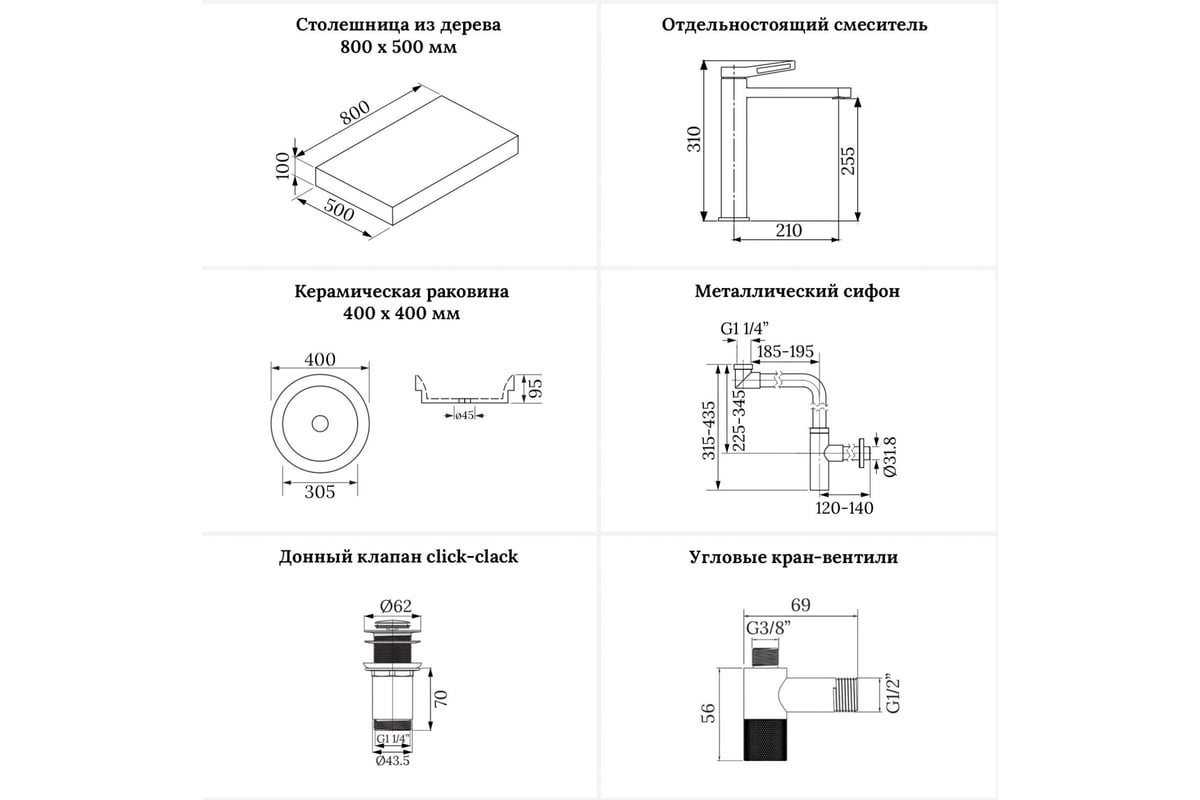 Столешница из дерева
800 x 500 мм

800
100
500

Отдельностоящий смеситель

310
255
210

Керамическая раковина
400 x 400 мм

400
305
95
ø45

Металлический сифон

G1 1/4"
185-195
315-435
225-345
Ø31.8
120-140

Донный клапан click-clack

Ø62
70
G1 1/4"
Ø43.5

Угловые кран-вентили

69
G3/8"
56
G1/2"