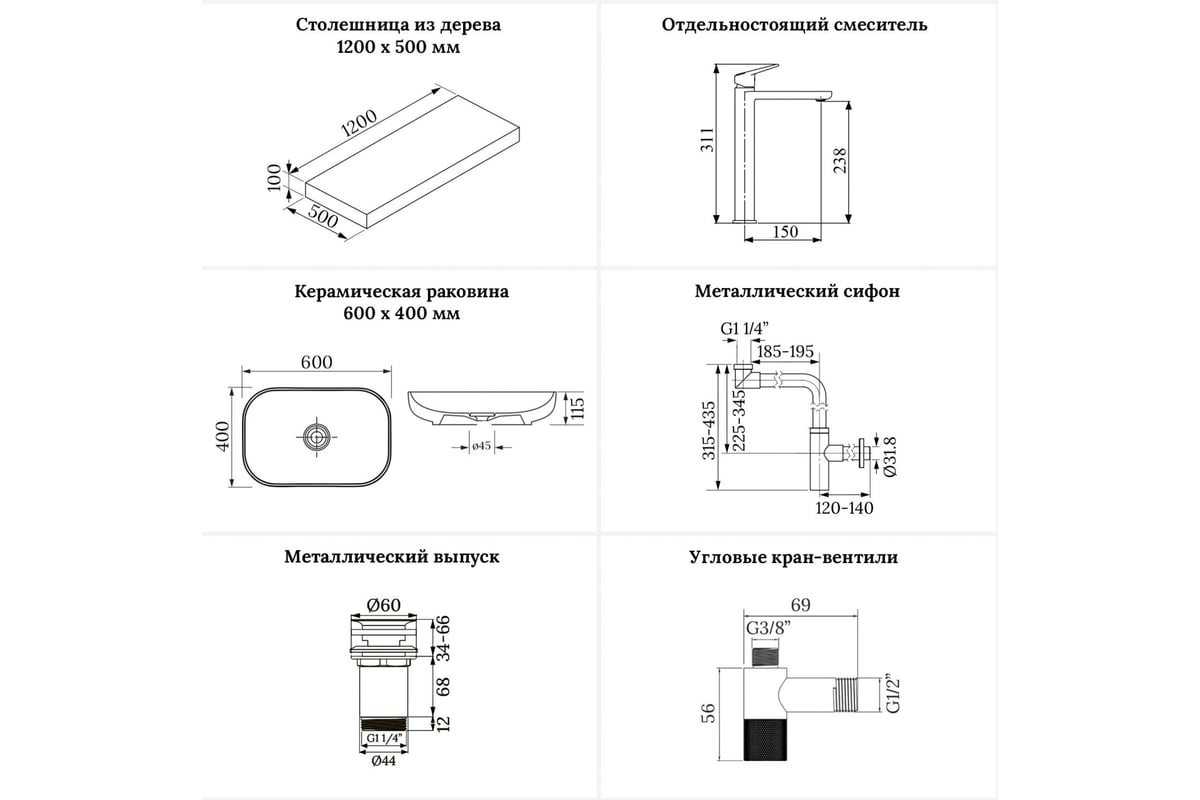 Столешница из дерева
1200 х 500 мм

1200
100
500

Отдельностоящий смеситель

311
238
150

Керамическая раковина
600 х 400 мм

600
400
115
ø45

Металлический сифон

G1 1/4"
185-195
315-435
225-345
Ø31.8
120-140

Металлический выпуск

Ø60
34-66
68
12
G1 1/4"
Ø44

Угловые кран-вентили

69
G3/8"
56
G1/2"