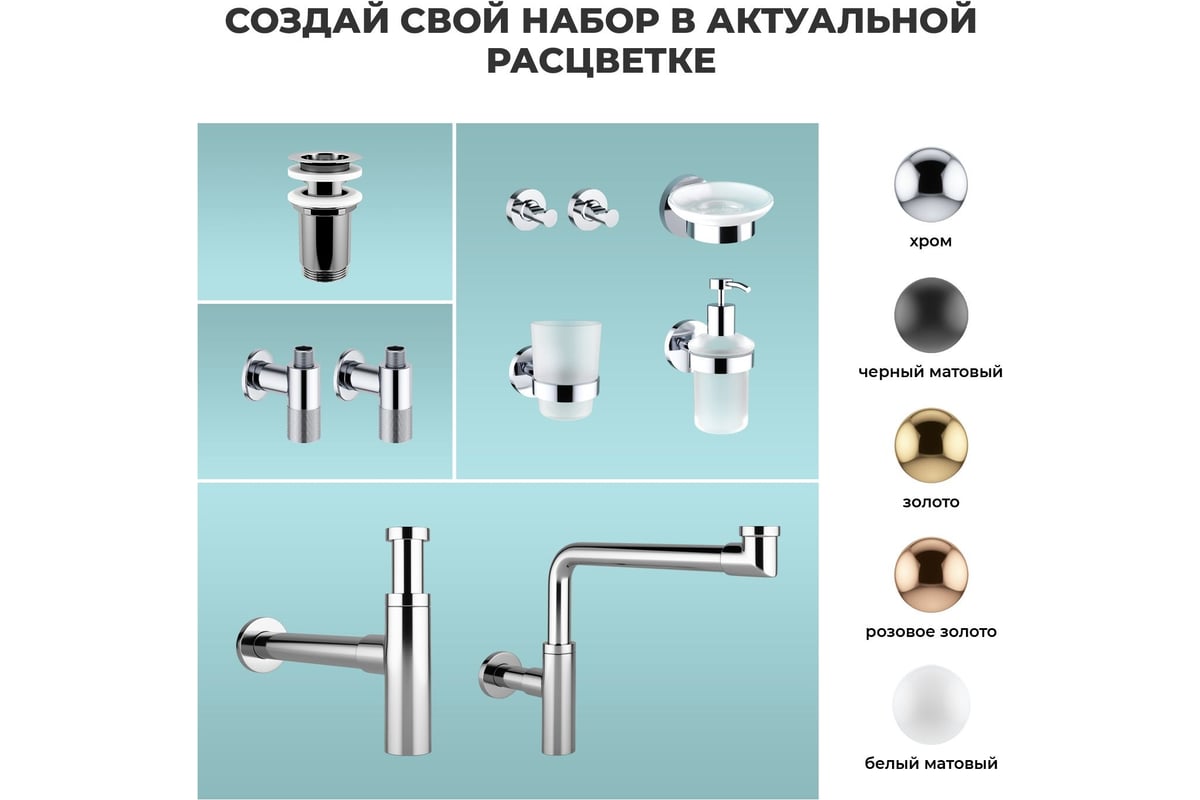 СОЗДАЙ СВОЙ НАБОР В АКТУАЛЬНОЙ РАСЦВЕТКЕ

хром

черный матовый

золото

розовое золото

белый матовый