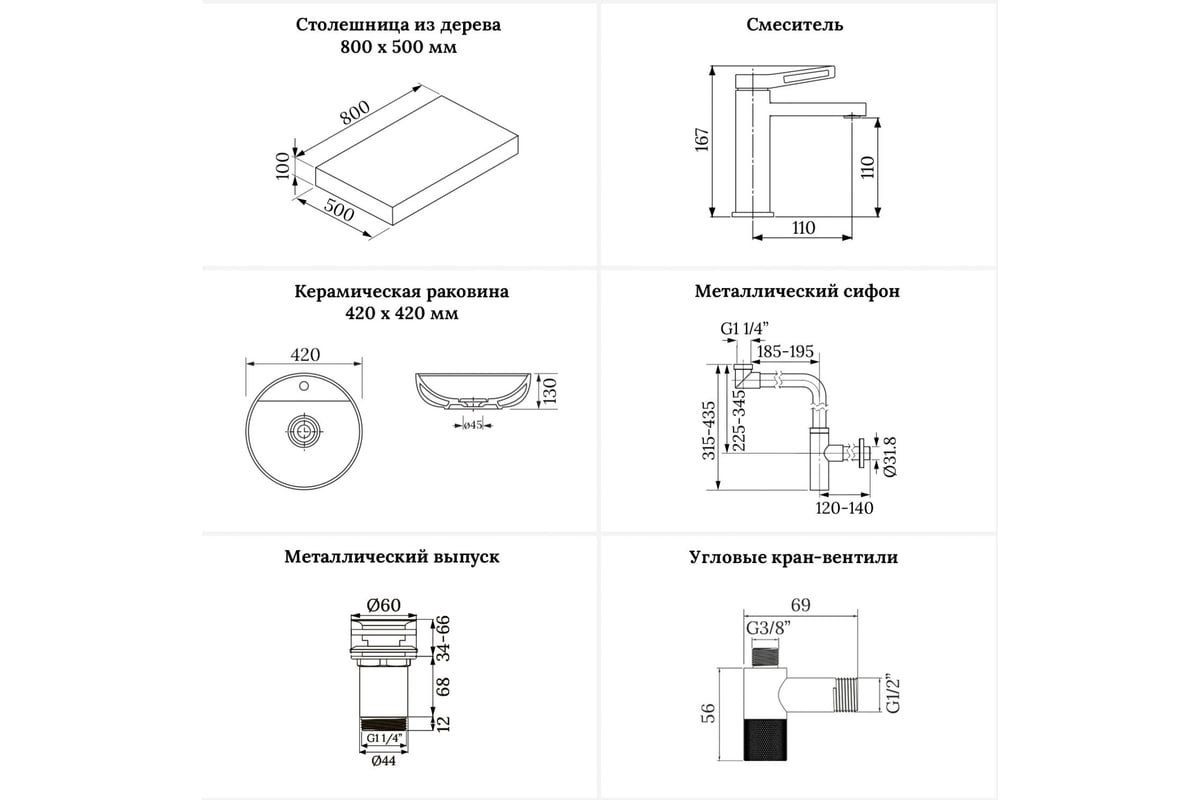 Столешница из дерева
800 х 500 мм

800
100
500

Смеситель

167
110
110

Керамическая раковина
420 х 420 мм

420
130
ø45

Металлический сифон

G1 1/4"
185-195
315-435
225-345
Ø31.8
120-140

Металлический выпуск

Ø60
34-66
68
12
G1 1/4"
Ø44

Угловые кран-вентили

69
G3/8"
56
G1/2"