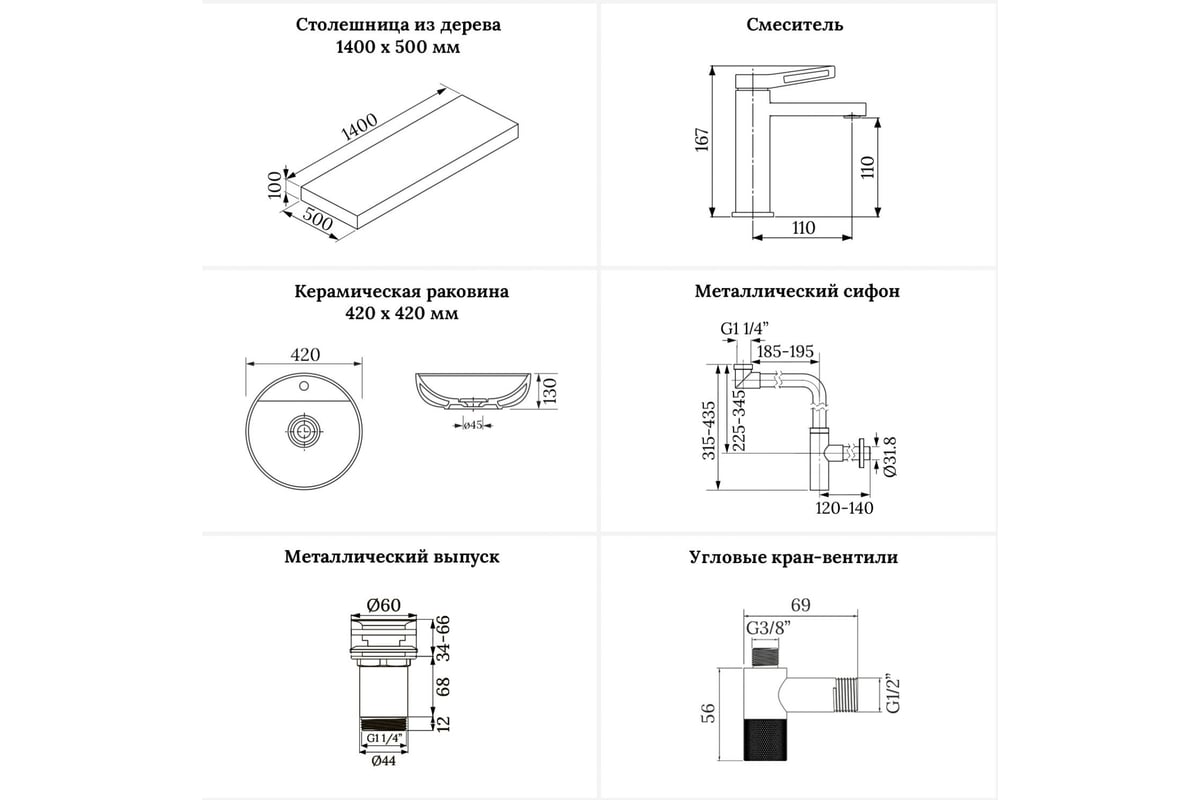 Столешница из дерева
1400 x 500 мм

1400
100
500

Смеситель

167
110
110

Керамическая раковина
420 x 420 мм

420
130
ø45

Металлический сифон

G1 1/4"
185-195
315-435
225-345
Ø31.8
120-140

Металлический выпуск

Ø60
34-66
68
12
G1 1/4"
Ø44

Угловые кран-вентили

69
G3/8"
56
G1/2"