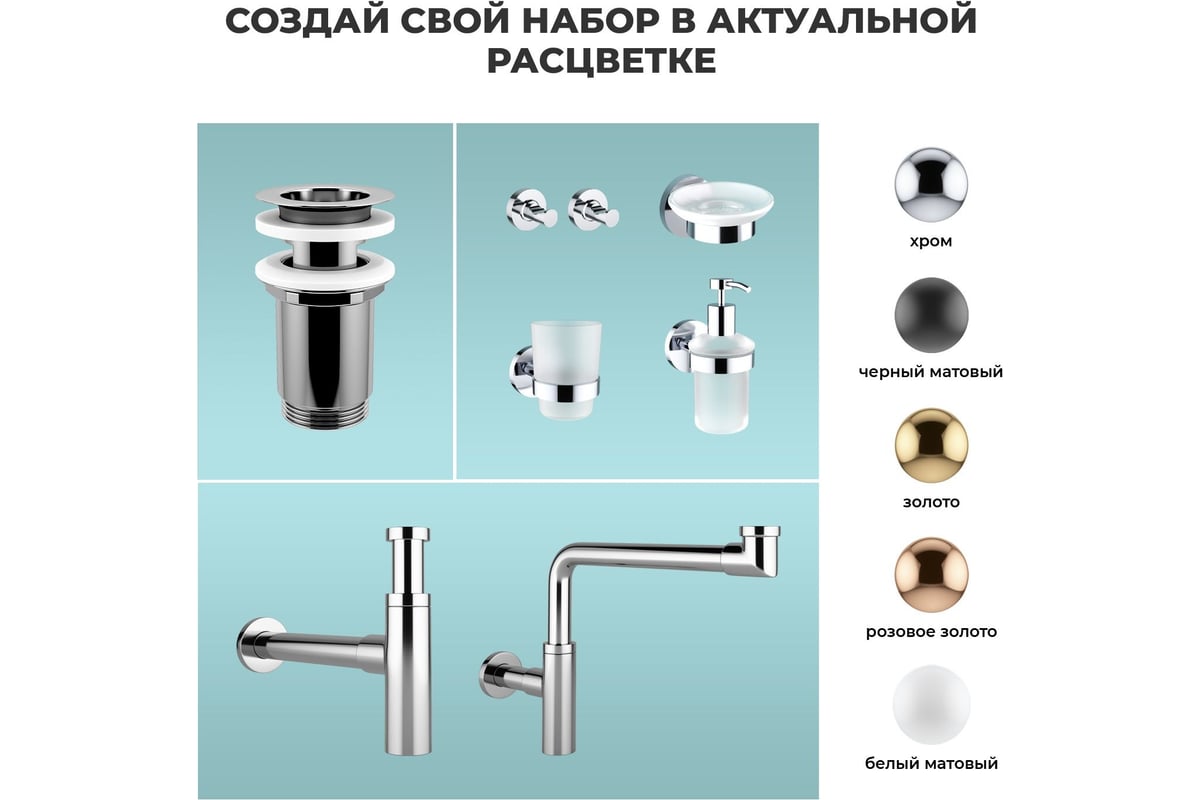 СОЗДАЙ СВОЙ НАБОР В АКТУАЛЬНОЙ РАСЦВЕТКЕ

хром

черный матовый

золото

розовое золото

белый матовый