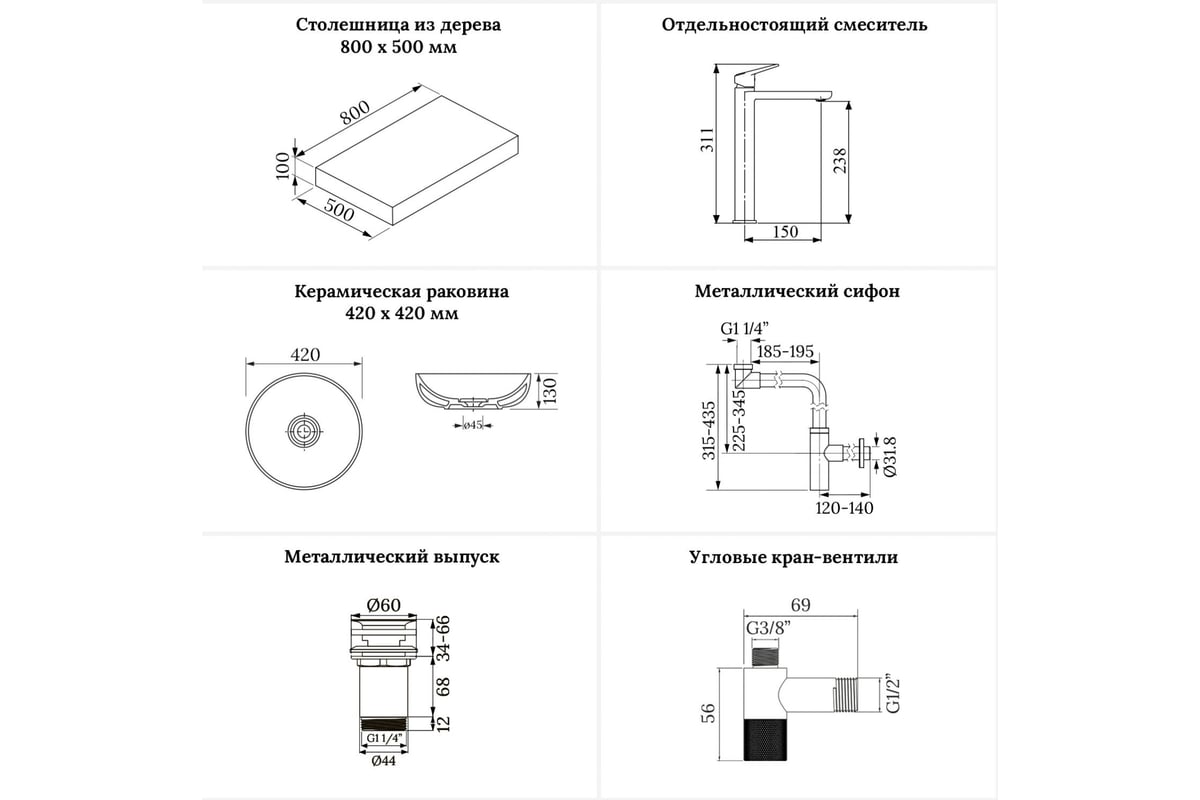 Столешница из дерева
800 х 500 мм

800
100
500

Отдельностоящий смеситель

311
238
150

Керамическая раковина
420 х 420 мм

420
130
ø45

Металлический сифон

G1 1/4"
185-195
315-435
225-345
Ø31.8
120-140

Металлический выпуск

Ø60
34-66
68
12
G1 1/4"
Ø44

Угловые кран-вентили

69
G3/8"
56
G1/2"