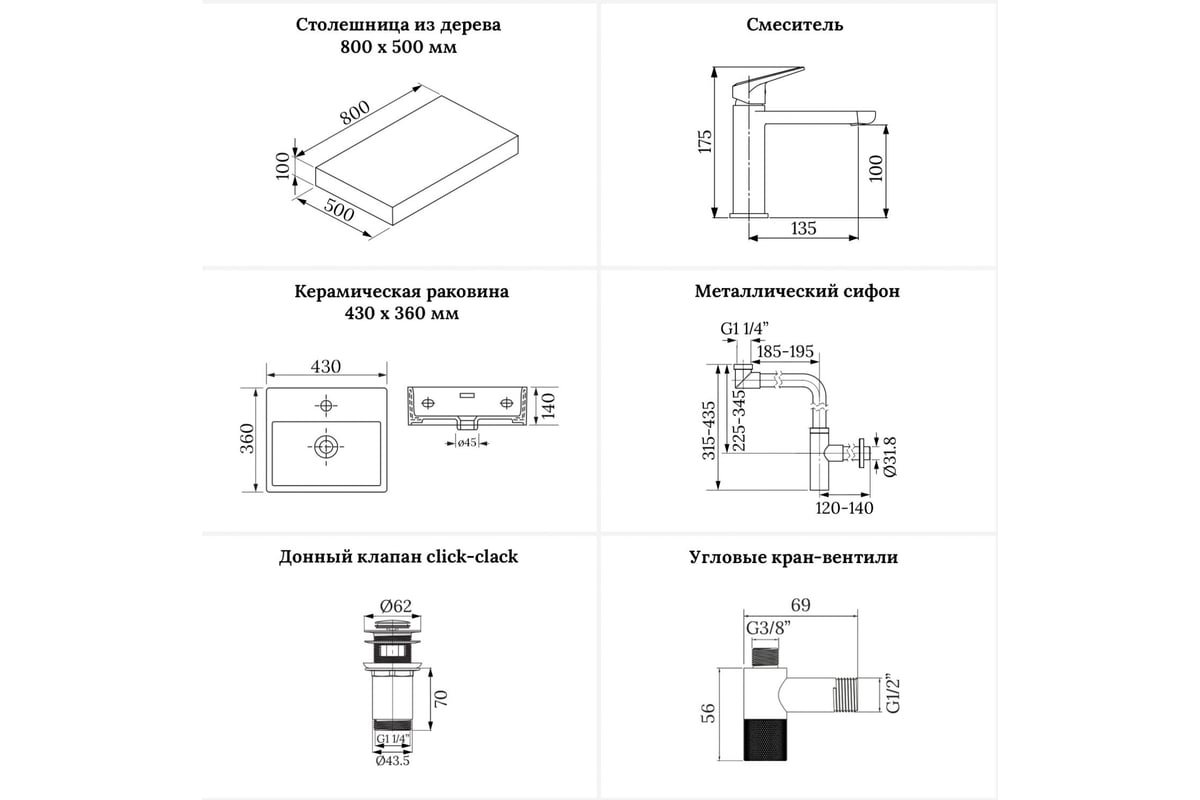 Столешница из дерева
800 x 500 мм

800
100
500

Смеситель

175
100
135

Керамическая раковина
430 x 360 мм

430
360
140
ø45

Металлический сифон

G1 1/4"
185-195
315-435
225-345
Ø31.8
120-140

Донный клапан click-clack

Ø62
70
G1 1/4"
Ø43.5

Угловые кран-вентили

69
G3/8"
56
G1/2"