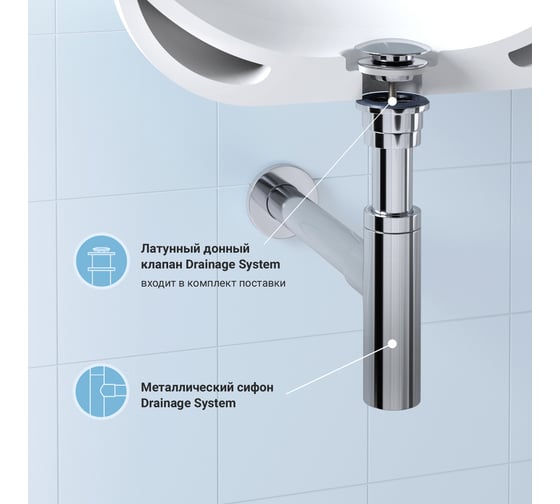 Латунный донный клапан Drainage System
входит в комплект поставки

Металлический сифон Drainage System