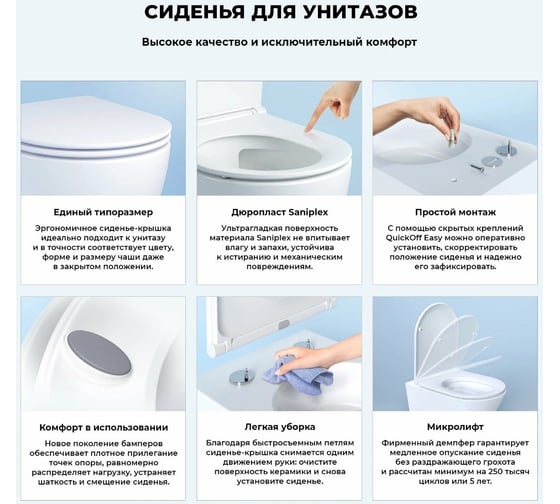 СИДЕНЬЯ ДЛЯ УНИТАЗОВ

Высокое качество и исключительный комфорт

Единый типоразмер

Эргономичное сиденье-крышка идеально подходит к унитазу и в точности соответствует цвету, форме и размеру чаши даже в закрытом положении.

Дюропласт Saniplex

Ультрагладкая поверхность материала Saniplex не впитывает влагу и запахи, устойчива к истиранию и механическим повреждениям.

Простой монтаж

С помощью скрытых креплений QuickOff Easy можно оперативно установить, скорректировать положение сиденья и надежно его зафиксировать.

Комфорт в использовании

Новое поколение бамперов обеспечивает плотное прилегание точек опоры, равномерно распределяет нагрузку, устраняет шаткость и смещение сиденья.

Легкая уборка

Благодаря быстросъемным петлям сиденье-крышка снимается одним движением руки: очистите поверхность керамики и снова установите сиденье.

Микролифт

Фирменный демпфер гарантирует медленное опускание сиденья без раздражающего грохота и рассчитан минимум на 250 тысяч циклов или 5 лет.