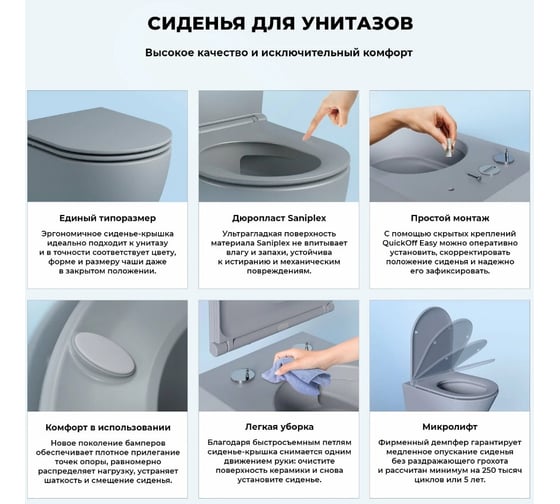 СИДЕНЬЯ ДЛЯ УНИТАЗОВ

Высокое качество и исключительный комфорт

Единый типоразмер

Эргономичное сиденье-крышка идеально подходит к унитазу и в точности соответствует цвету, форме и размеру чаши даже в закрытом положении.

Дюропласт Saniplex

Ультрагладкая поверхность материала Saniplex не впитывает влагу и запахи, устойчива к истиранию и механическим повреждениям.

Простой монтаж

С помощью скрытых креплений QuickOff Easy можно оперативно установить, скорректировать положение сиденья и надежно его зафиксировать.

Комфорт в использовании

Новое поколение бамперов обеспечивает плотное прилегание точек опоры, равномерно распределяет нагрузку, устраняет шаткость и смещение сиденья.

Легкая уборка

Благодаря быстросъемным петлям сиденье-крышка снимается одним движением руки: очистите поверхность керамики и снова установите сиденье.

Микролифт

Фирменный демпфер гарантирует медленное опускание сиденья без раздражающего грохота и рассчитан минимум на 250 тысяч циклов или 5 лет.