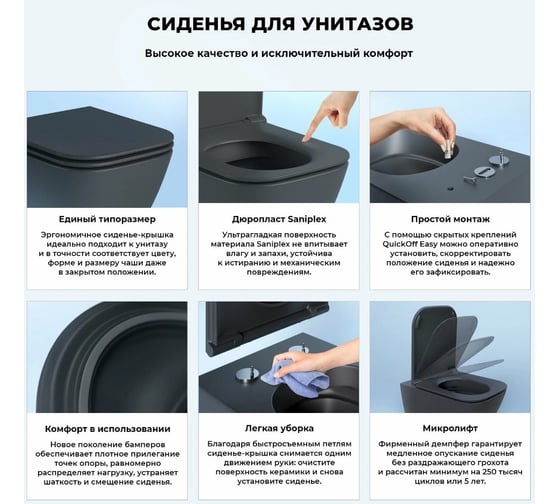 СИДЕНЬЯ ДЛЯ УНИТАЗОВ

Высокое качество и исключительный комфорт

Единый типоразмер

Эргономичное сиденье-крышка идеально подходит к унитазу и в точности соответствует цвету, форме и размеру чаши даже в закрытом положении.

Дюропласт Saniplex

Ультрагладкая поверхность материала Saniplex не впитывает влагу и запахи, устойчива к истиранию и механическим повреждениям.

Простой монтаж

С помощью скрытых креплений QuickOff Easy можно оперативно установить, скорректировать положение сиденья и надежно его зафиксировать.

Комфорт в использовании

Новое поколение бамперов обеспечивает плотное прилегание точек опоры, равномерно распределяет нагрузку, устраняет шаткость и смещение сиденья.

Легкая уборка

Благодаря быстросъемным петлям сиденье-крышка снимается одним движением руки: очистите поверхность керамики и снова установите сиденье.

Микролифт

Фирменный демпфер гарантирует медленное опускание сиденья без раздражающего грохота и рассчитан минимум на 250 тысяч циклов или 5 лет.