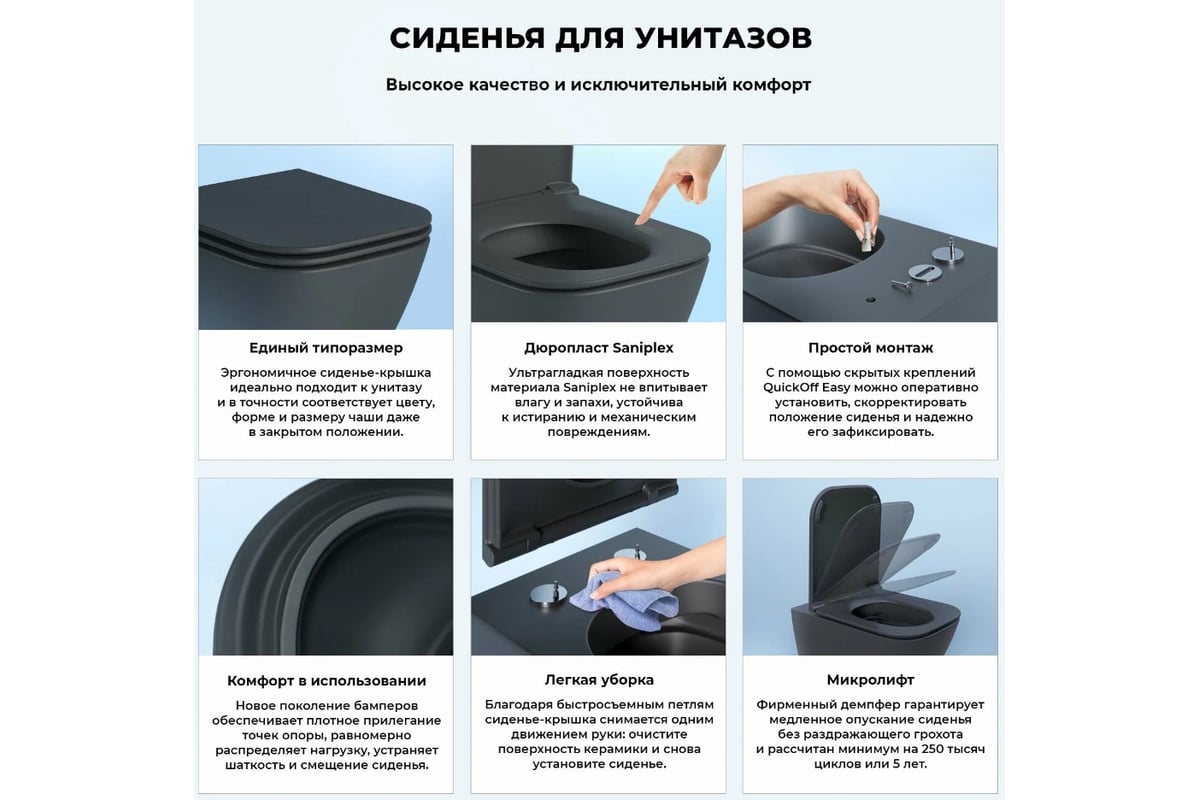 СИДЕНЬЯ ДЛЯ УНИТАЗОВ

Высокое качество и исключительный комфорт

Единый типоразмер

Эргономичное сиденье-крышка идеально подходит к унитазу и в точности соответствует цвету, форме и размеру чаши даже в закрытом положении.

Дюропласт Saniplex

Ультрагладкая поверхность материала Saniplex не впитывает влагу и запахи, устойчива к истиранию и механическим повреждениям.

Простой монтаж

С помощью скрытых креплений QuickOff Easy можно оперативно установить, скорректировать положение сиденья и надежно его зафиксировать.

Комфорт в использовании

Новое поколение бамперов обеспечивает плотное прилегание точек опоры, равномерно распределяет нагрузку, устраняет шаткость и смещение сиденья.

Легкая уборка

Благодаря быстросъемным петлям сиденье-крышка снимается одним движением руки: очистите поверхность керамики и снова установите сиденье.

Микролифт

Фирменный демпфер гарантирует медленное опускание сиденья без раздражающего грохота и рассчитан минимум на 250 тысяч циклов или 5 лет.