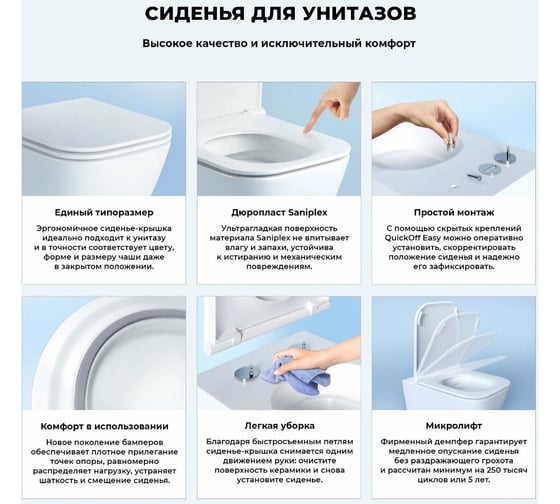 СИДЕНЬЯ ДЛЯ УНИТАЗОВ

Высокое качество и исключительный комфорт

Единый типоразмер

Эргономичное сиденье-крышка идеально подходит к унитазу и в точности соответствует цвету, форме и размеру чаши даже в закрытом положении.

Дюропласт Saniplex

Ультрагладкая поверхность материала Saniplex не впитывает влагу и запахи, устойчива к истиранию и механическим повреждениям.

Простой монтаж

С помощью скрытых креплений QuickOff Easy можно оперативно установить, скорректировать положение сиденья и надежно его зафиксировать.

Комфорт в использовании

Новое поколение бамперов обеспечивает плотное прилегание точек опоры, равномерно распределяет нагрузку, устраняет шаткость и смещение сиденья.

Легкая уборка

Благодаря быстросъемным петлям сиденье-крышка снимается одним движением руки: очистите поверхность керамики и снова установите сиденье.

Микролифт

Фирменный демпфер гарантирует медленное опускание сиденья без раздражающего грохота и рассчитан минимум на 250 тысяч циклов или 5 лет.