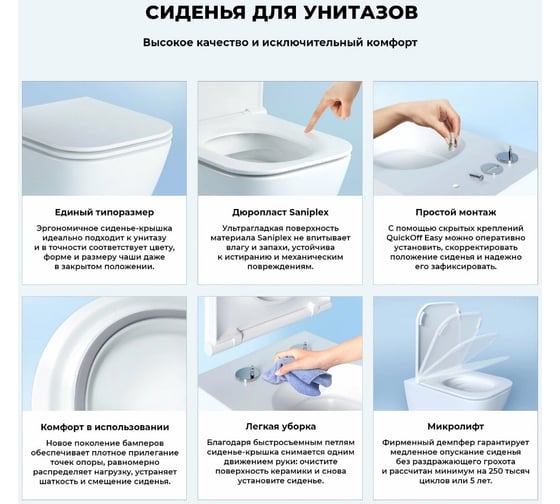 СИДЕНЬЯ ДЛЯ УНИТАЗОВ

Высокое качество и исключительный комфорт

Единый типоразмер

Эргономичное сиденье-крышка идеально подходит к унитазу и в точности соответствует цвету, форме и размеру чаши даже в закрытом положении.

Дюропласт Saniplex

Ультрагладкая поверхность материала Saniplex не впитывает влагу и запахи, устойчива к истиранию и механическим повреждениям.

Простой монтаж

С помощью скрытых креплений QuickOff Easy можно оперативно установить, скорректировать положение сиденья и надежно его зафиксировать.

Комфорт в использовании

Новое поколение бамперов обеспечивает плотное прилегание точек опоры, равномерно распределяет нагрузку, устраняет шаткость и смещение сиденья.

Легкая уборка

Благодаря быстросъемным петлям сиденье-крышка снимается одним движением руки: очистите поверхность керамики и снова установите сиденье.

Микролифт

Фирменный демпфер гарантирует медленное опускание сиденья без раздражающего грохота и рассчитан минимум на 250 тысяч циклов или 5 лет.