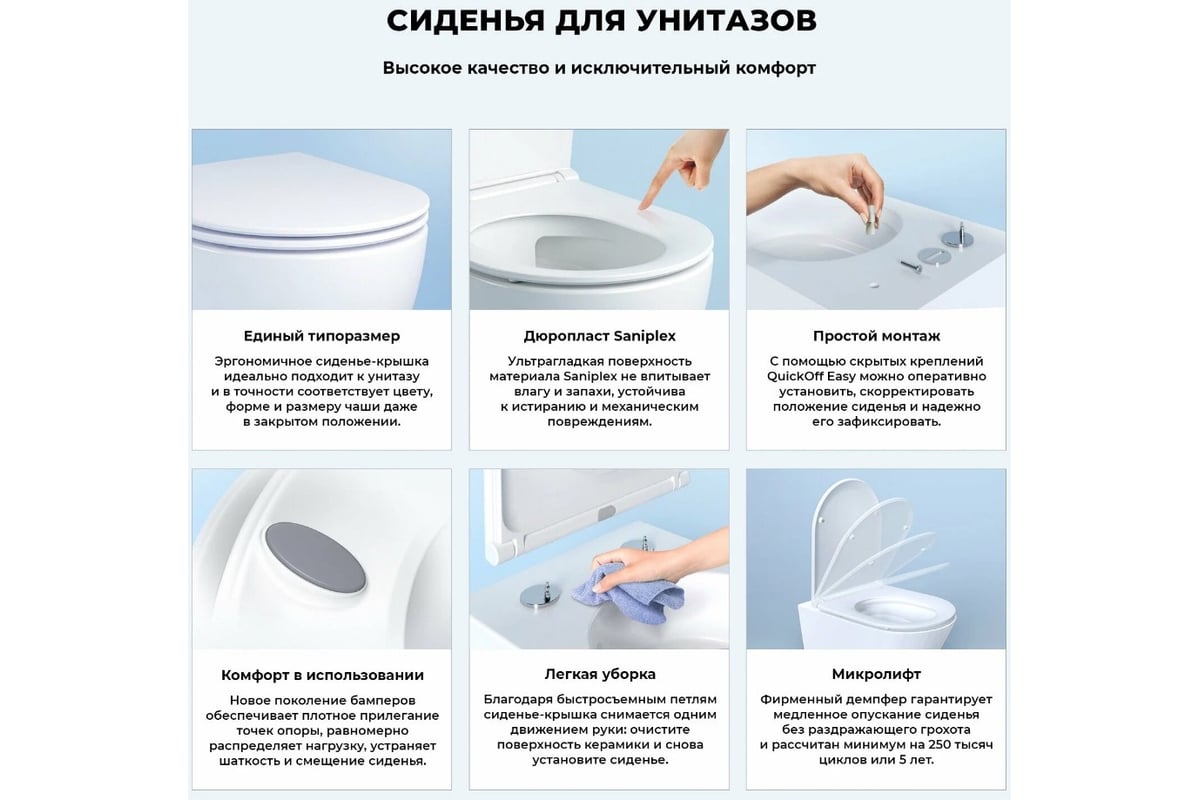 СИДЕНЬЯ ДЛЯ УНИТАЗОВ

Высокое качество и исключительный комфорт

Единый типоразмер

Эргономичное сиденье-крышка идеально подходит к унитазу и в точности соответствует цвету, форме и размеру чаши даже в закрытом положении.

Дюропласт Saniplex

Ультрагладкая поверхность материала Saniplex не впитывает влагу и запахи, устойчива к истиранию и механическим повреждениям.

Простой монтаж

С помощью скрытых креплений QuickOff Easy можно оперативно установить, скорректировать положение сиденья и надежно его зафиксировать.

Комфорт в использовании

Новое поколение бамперов обеспечивает плотное прилегание точек опоры, равномерно распределяет нагрузку, устраняет шаткость и смещение сиденья.

Легкая уборка

Благодаря быстросъемным петлям сиденье-крышка снимается одним движением руки: очистите поверхность керамики и снова установите сиденье.

Микролифт

Фирменный демпфер гарантирует медленное опускание сиденья без раздражающего грохота и рассчитан минимум на 250 тысяч циклов или 5 лет.