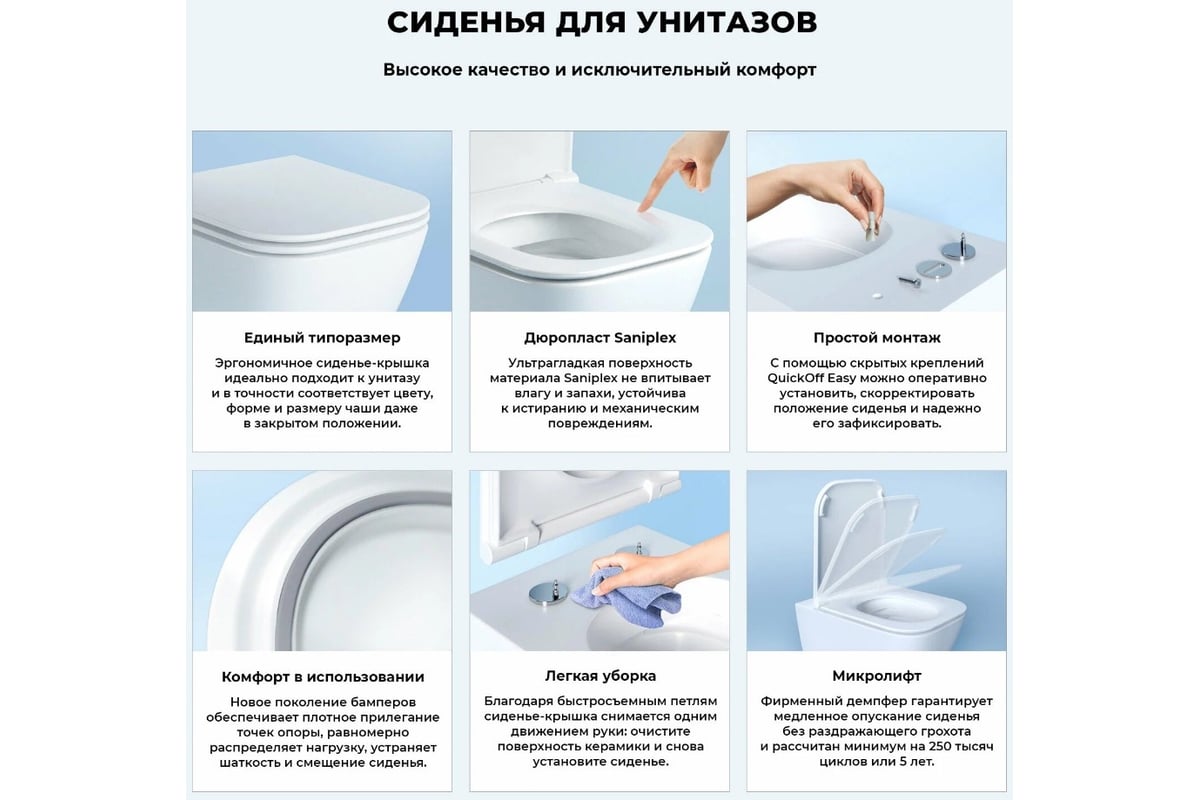 СИДЕНЬЯ ДЛЯ УНИТАЗОВ

Высокое качество и исключительный комфорт

Единый типоразмер

Эргономичное сиденье-крышка идеально подходит к унитазу и в точности соответствует цвету, форме и размеру чаши даже в закрытом положении.

Дюропласт Saniplex

Ультрагладкая поверхность материала Saniplex не впитывает влагу и запахи, устойчива к истиранию и механическим повреждениям.

Простой монтаж

С помощью скрытых креплений QuickOff Easy можно оперативно установить, скорректировать положение сиденья и надежно его зафиксировать.

Комфорт в использовании

Новое поколение бамперов обеспечивает плотное прилегание точек опоры, равномерно распределяет нагрузку, устраняет шаткость и смещение сиденья.

Легкая уборка

Благодаря быстросъемным петлям сиденье-крышка снимается одним движением руки: очистите поверхность керамики и снова установите сиденье.

Микролифт

Фирменный демпфер гарантирует медленное опускание сиденья без раздражающего грохота и рассчитан минимум на 250 тысяч циклов или 5 лет.