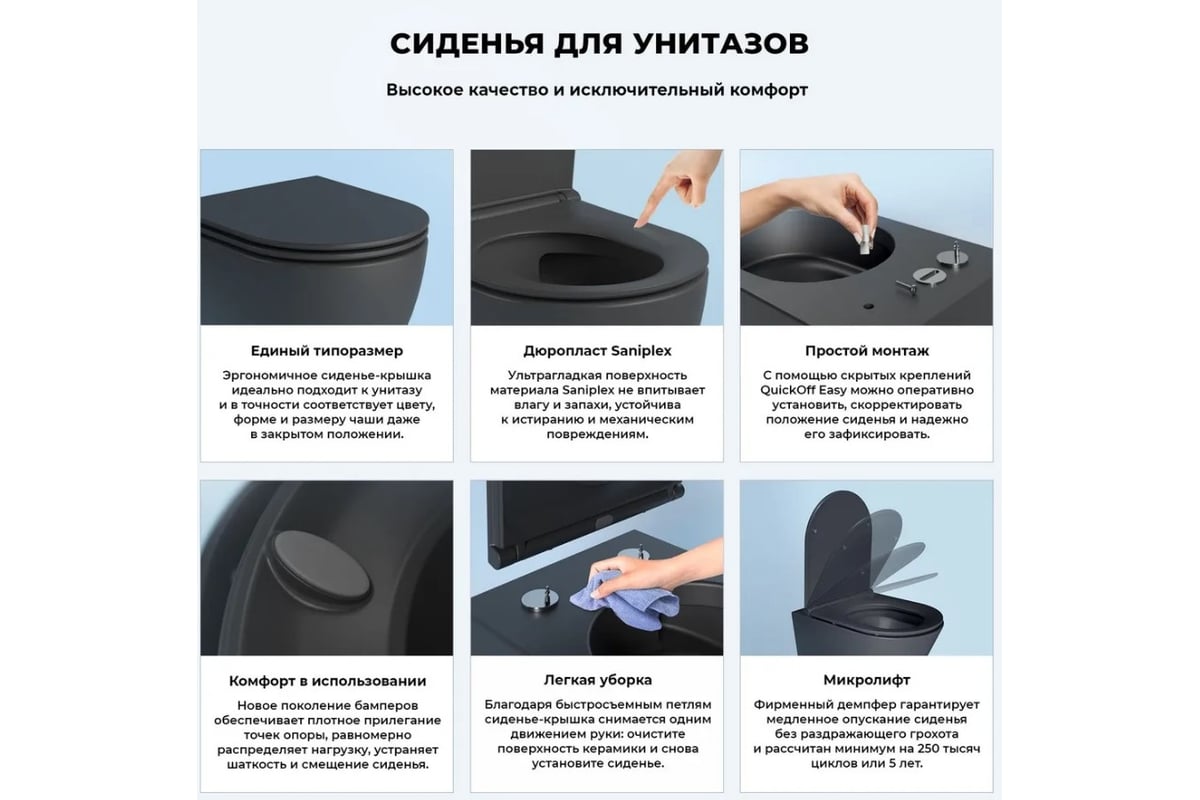 СИДЕНЬЯ ДЛЯ УНИТАЗОВ

Высокое качество и исключительный комфорт

Единый типоразмер

Эргономичное сиденье-крышка идеально подходит к унитазу и в точности соответствует цвету, форме и размеру чаши даже в закрытом положении.

Дюропласт Saniplex

Ультрагладкая поверхность материала Saniplex не впитывает влагу и запахи, устойчива к истиранию и механическим повреждениям.

Простой монтаж

С помощью скрытых креплений QuickOff Easy можно оперативно установить, скорректировать положение сиденья и надежно его зафиксировать.

Комфорт в использовании

Новое поколение бамперов обеспечивает плотное прилегание точек опоры, равномерно распределяет нагрузку, устраняет шаткость и смещение сиденья.

Легкая уборка

Благодаря быстросъемным петлям сиденье-крышка снимается одним движением руки: очистите поверхность керамики и снова установите сиденье.

Микролифт

Фирменный демпфер гарантирует медленное опускание сиденья без раздражающего грохота и рассчитан минимум на 250 тысяч циклов или 5 лет.