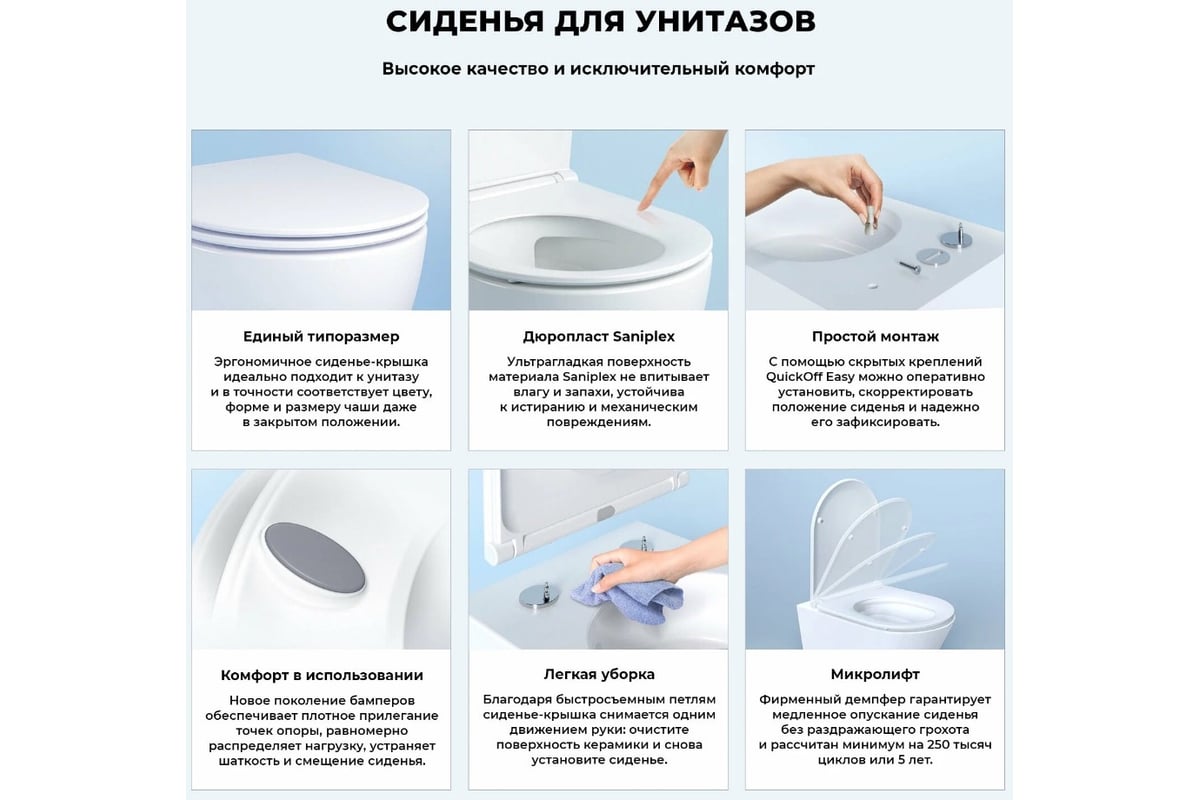 СИДЕНЬЯ ДЛЯ УНИТАЗОВ

Высокое качество и исключительный комфорт

Единый типоразмер

Эргономичное сиденье-крышка идеально подходит к унитазу и в точности соответствует цвету, форме и размеру чаши даже в закрытом положении.

Дюропласт Saniplex

Ультрагладкая поверхность материала Saniplex не впитывает влагу и запахи, устойчива к истиранию и механическим повреждениям.

Простой монтаж

С помощью скрытых креплений QuickOff Easy можно оперативно установить, скорректировать положение сиденья и надежно его зафиксировать.

Комфорт в использовании

Новое поколение бамперов обеспечивает плотное прилегание точек опоры, равномерно распределяет нагрузку, устраняет шаткость и смещение сиденья.

Легкая уборка

Благодаря быстросъемным петлям сиденье-крышка снимается одним движением руки: очистите поверхность керамики и снова установите сиденье.

Микролифт

Фирменный демпфер гарантирует медленное опускание сиденья без раздражающего грохота и рассчитан минимум на 250 тысяч циклов или 5 лет.