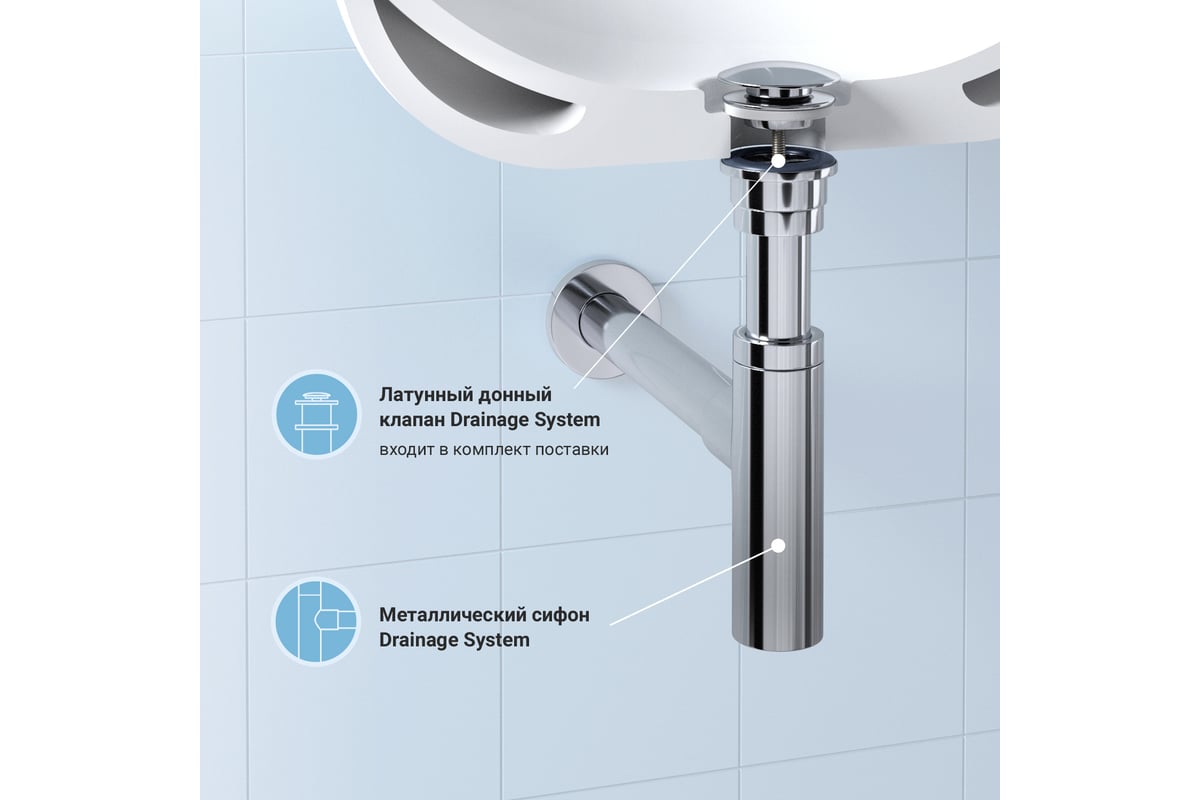 Латунный донный клапан Drainage System
входит в комплект поставки

Металлический сифон Drainage System