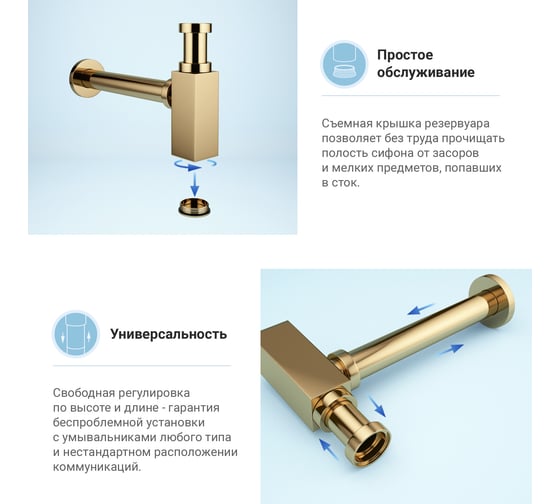 Простое обслуживание

Съемная крышка резервуара позволяет без труда прочищать полость сифона от засоров и мелких предметов, попавших в сток.

Универсальность

Свободная регулировка по высоте и длине - гарантия беспроблемной установки с умывальниками любого типа и нестандартном расположении коммуникаций.