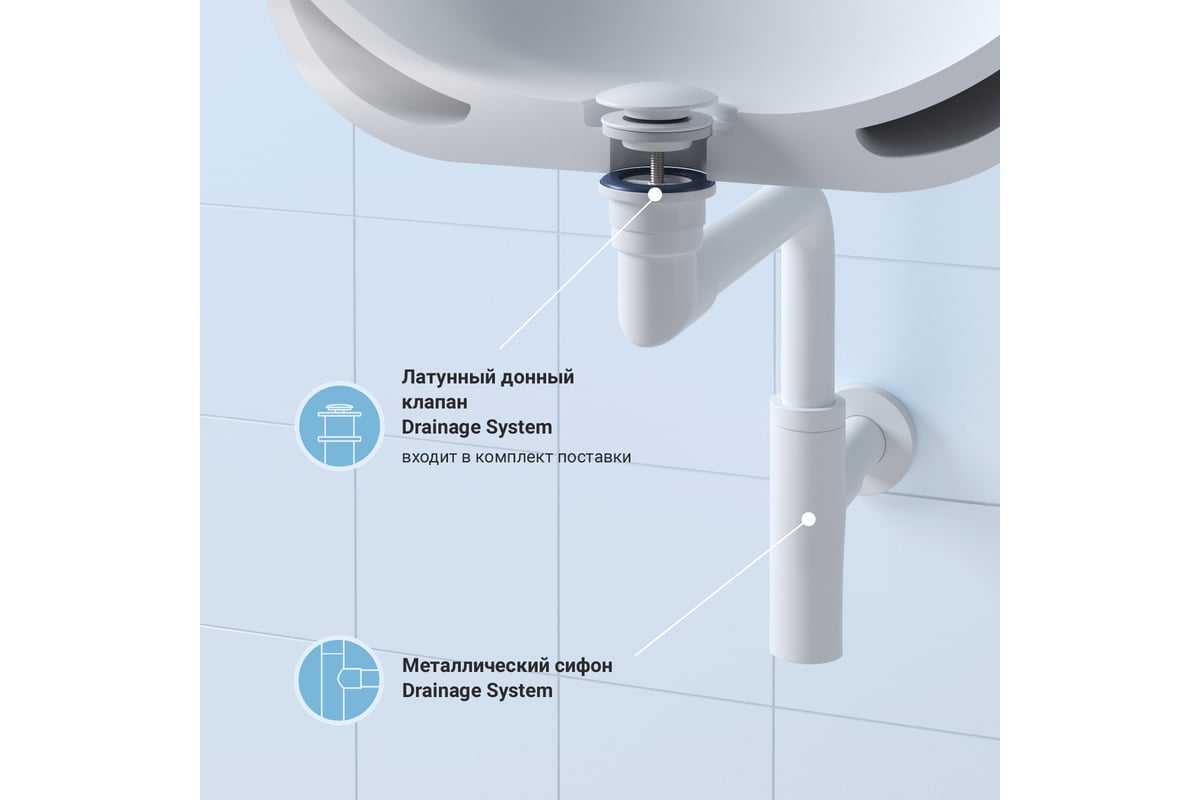 Латунный донный клапан
Drainage System
входит в комплект поставки

Металлический сифон
Drainage System