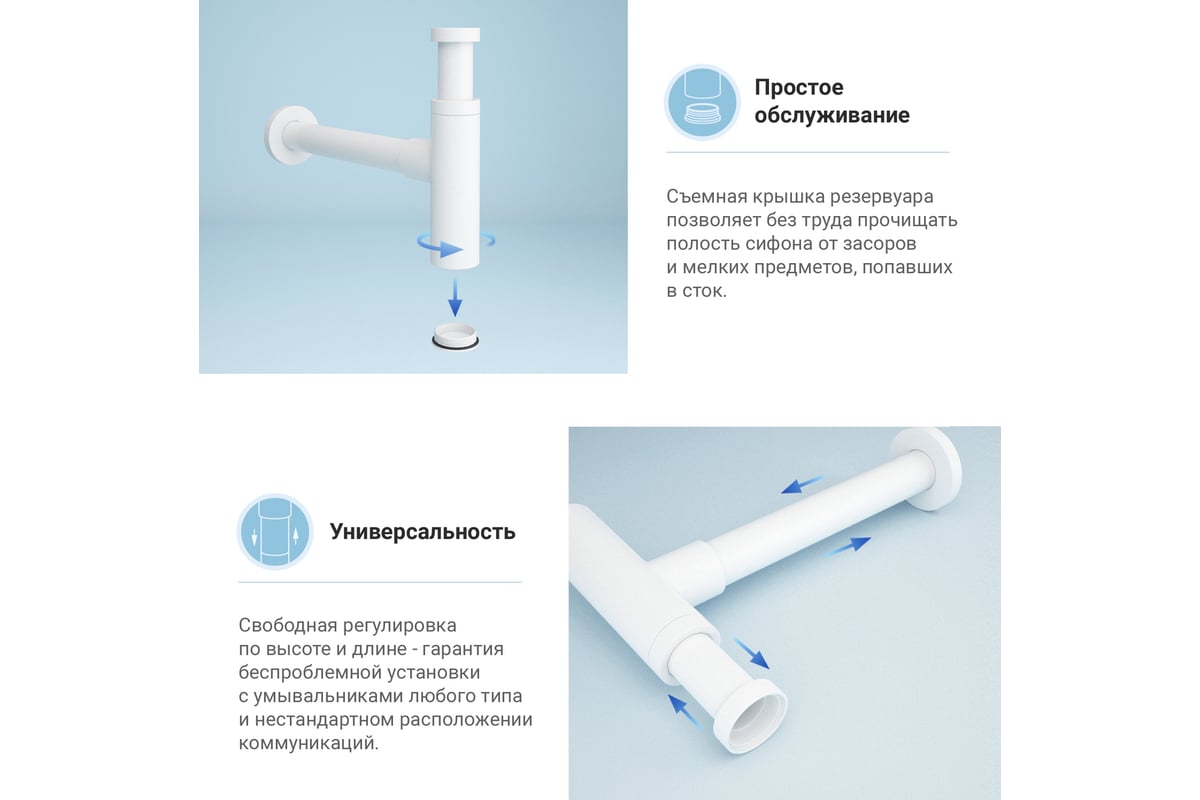 Простое обслуживание

Съемная крышка резервуара позволяет без труда прочищать полость сифона от засоров и мелких предметов, попавших в сток.

Универсальность

Свободная регулировка по высоте и длине - гарантия беспроблемной установки с умывальниками любого типа и нестандартном расположении коммуникаций.