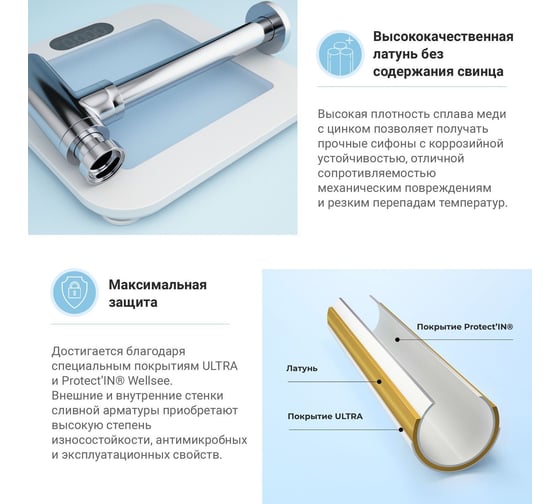 Высококачественная латунь без содержания свинца

Высокая плотность сплава меди с цинком позволяет получать прочные сифоны с коррозийной устойчивостью, отличной сопротивляемостью механическим повреждениям и резким перепадам температур.

Максимальная защита

Достигается благодаря специальным покрытиям ULTRA и Protect'IN® Wellsee. Внешние и внутренние стенки сливной арматуры приобретают высокую степень износостойкости, антимикробных и эксплуатационных свойств.

Покрытие Protect'IN®

Латунь

Покрытие ULTRA