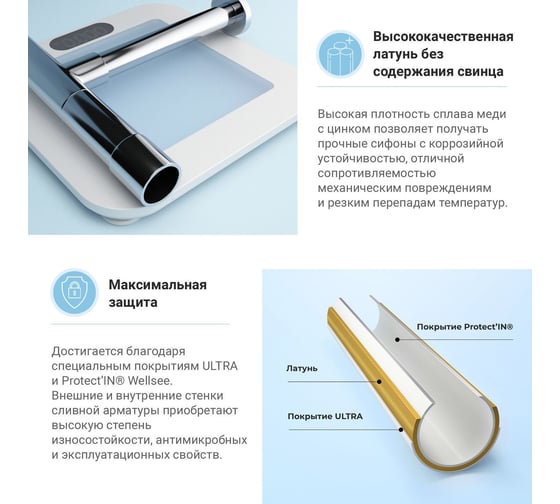 Высококачественная латунь без содержания свинца

Высокая плотность сплава меди с цинком позволяет получать прочные сифоны с коррозийной устойчивостью, отличной сопротивляемостью механическим повреждениям и резким перепадам температур.

Максимальная защита

Достигается благодаря специальным покрытиям ULTRA и Protect'IN® Wellsee. Внешние и внутренние стенки сливной арматуры приобретают высокую степень износостойкости, антимикробных и эксплуатационных свойств.

Покрытие Protect'IN®

Латунь

Покрытие ULTRA