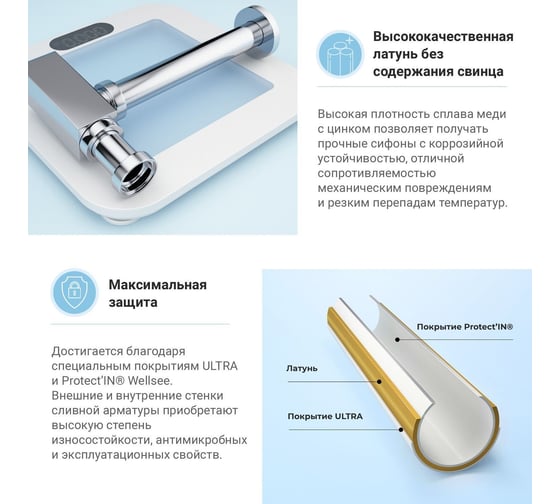 Высококачественная латунь без содержания свинца

Высокая плотность сплава меди с цинком позволяет получать прочные сифоны с коррозийной устойчивостью, отличной сопротивляемостью механическим повреждениям и резким перепадам температур.

Максимальная защита

Достигается благодаря специальным покрытиям ULTRA и Protect'IN® Wellsee. Внешние и внутренние стенки сливной арматуры приобретают высокую степень износостойкости, антимикробных и эксплуатационных свойств.

Покрытие Protect'IN®

Латунь

Покрытие ULTRA