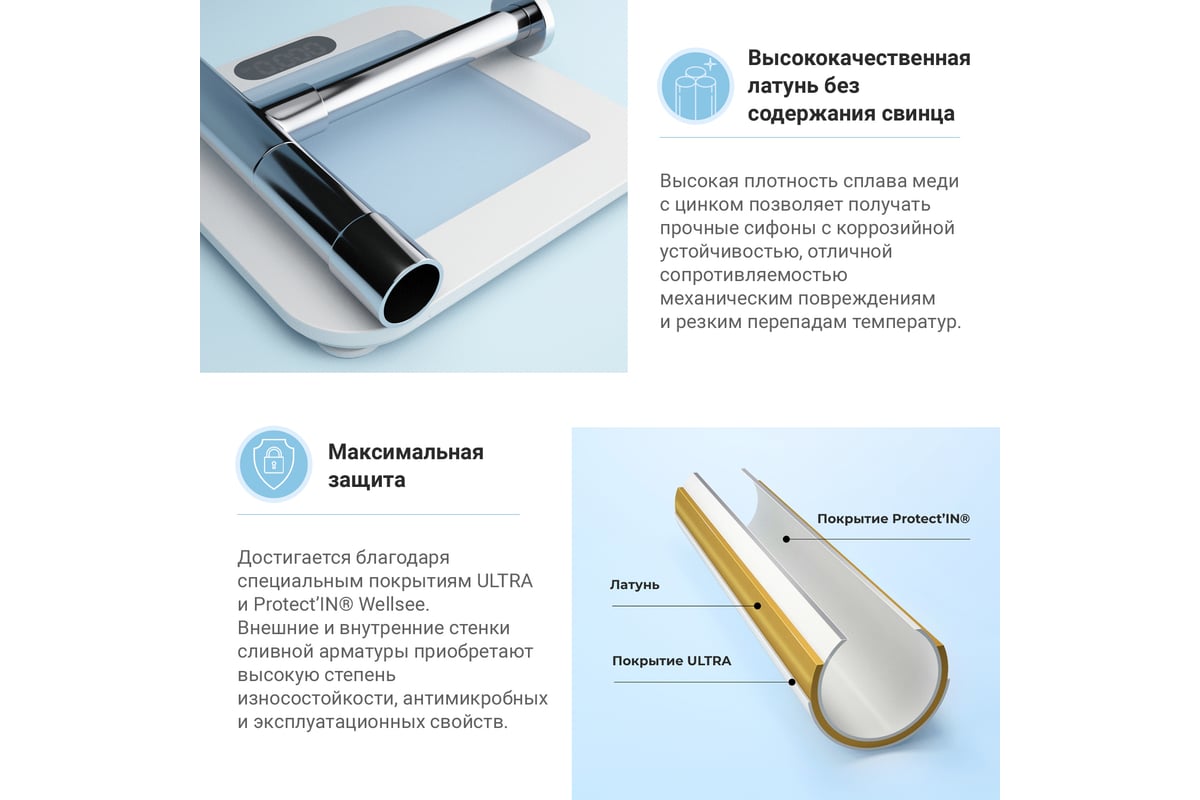 Высококачественная латунь без содержания свинца

Высокая плотность сплава меди с цинком позволяет получать прочные сифоны с коррозийной устойчивостью, отличной сопротивляемостью механическим повреждениям и резким перепадам температур.

Максимальная защита

Достигается благодаря специальным покрытиям ULTRA и Protect'IN® Wellsee. Внешние и внутренние стенки сливной арматуры приобретают высокую степень износостойкости, антимикробных и эксплуатационных свойств.

Покрытие Protect'IN®

Латунь

Покрытие ULTRA