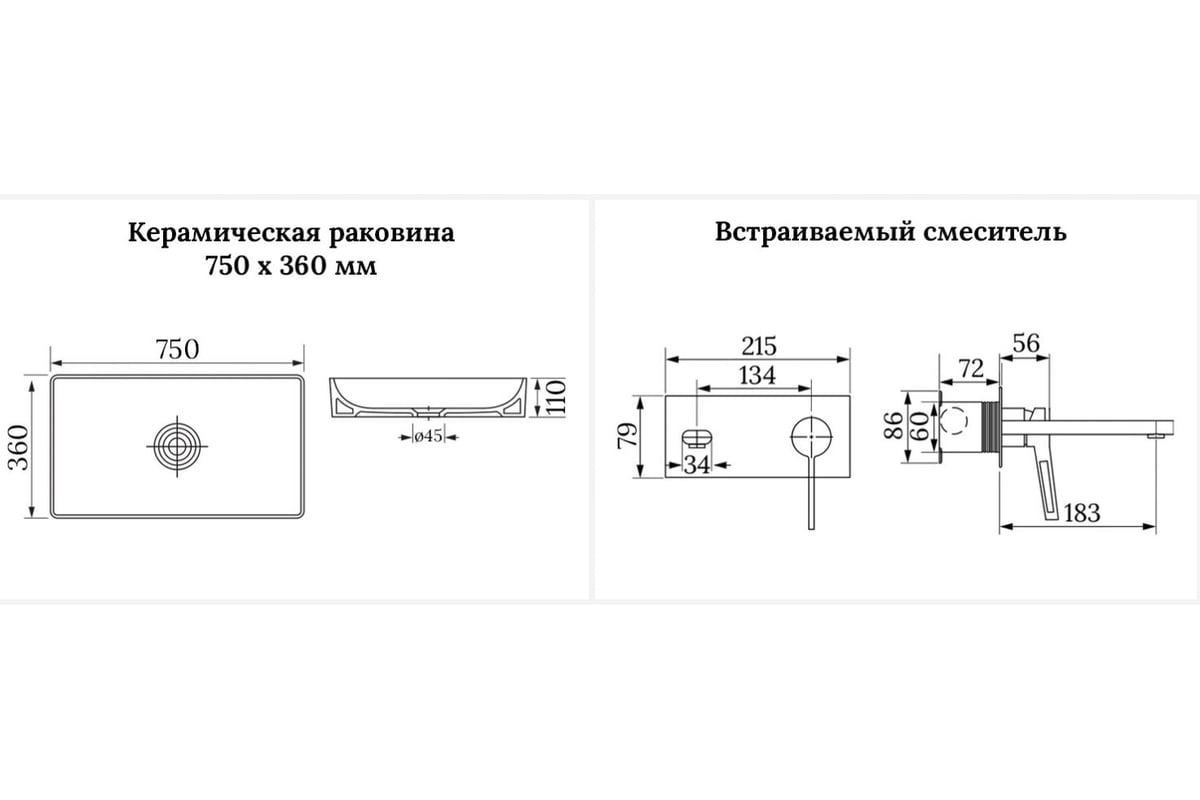 Керамическая раковина
750 х 360 мм

750
360
110
ø45

Встраиваемый смеситель

215
134
79
34
56
72
86
60
183