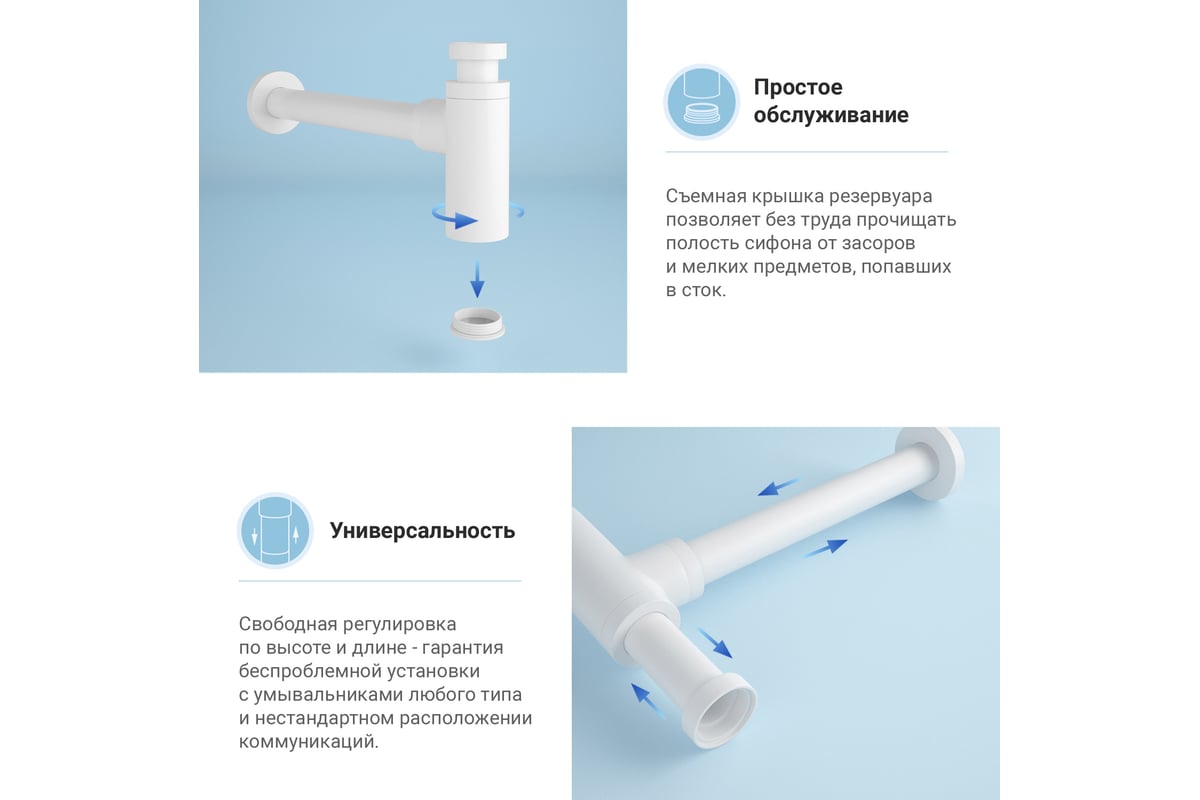 Простое обслуживание

Съемная крышка резервуара позволяет без труда прочищать полость сифона от засоров и мелких предметов, попавших в сток.

Универсальность

Свободная регулировка по высоте и длине - гарантия беспроблемной установки с умывальниками любого типа и нестандартном расположении коммуникаций.