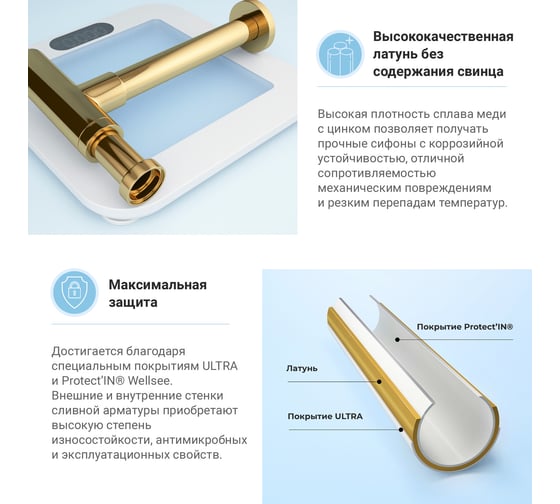 Высококачественная латунь без содержания свинца

Высокая плотность сплава меди с цинком позволяет получать прочные сифоны с коррозийной устойчивостью, отличной сопротивляемостью механическим повреждениям и резким перепадам температур.

Максимальная защита

Достигается благодаря специальным покрытиям ULTRA и Protect'IN® Wellsee. Внешние и внутренние стенки сливной арматуры приобретают высокую степень износостойкости, антимикробных и эксплуатационных свойств.

Покрытие Protect'IN®

Латунь

Покрытие ULTRA