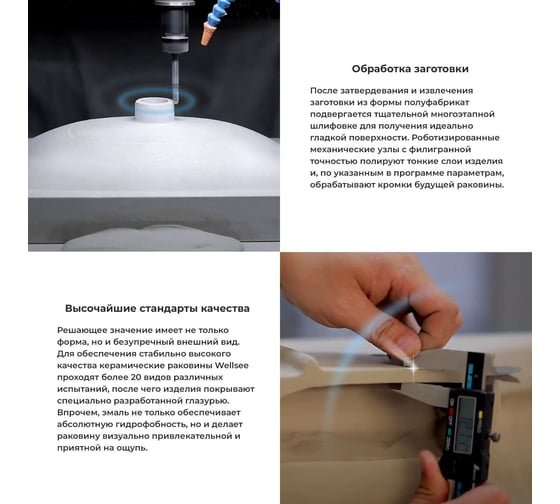 Обработка заготовки

После затвердевания и извлечения заготовки из формы полуфабрикат подвергается тщательной многоэтапной шлифовке для получения идеально гладкой поверхности. Роботизированные механические узлы с филигранной точностью полируют тонкие слои изделия и, по указанным в программе параметрам, обрабатывают кромки будущей раковины.

Высочайшие стандарты качества

Решающее значение имеет не только форма, но и безупречный внешний вид. Для обеспечения стабильно высокого качества керамические раковины Wellsee проходят более 20 видов различных испытаний, после чего изделия покрывают специально разработанной глазурью. Впрочем, эмаль не только обеспечивает абсолютную гидрофобность, но и делает раковину визуально привлекательной и приятной на ощупь.