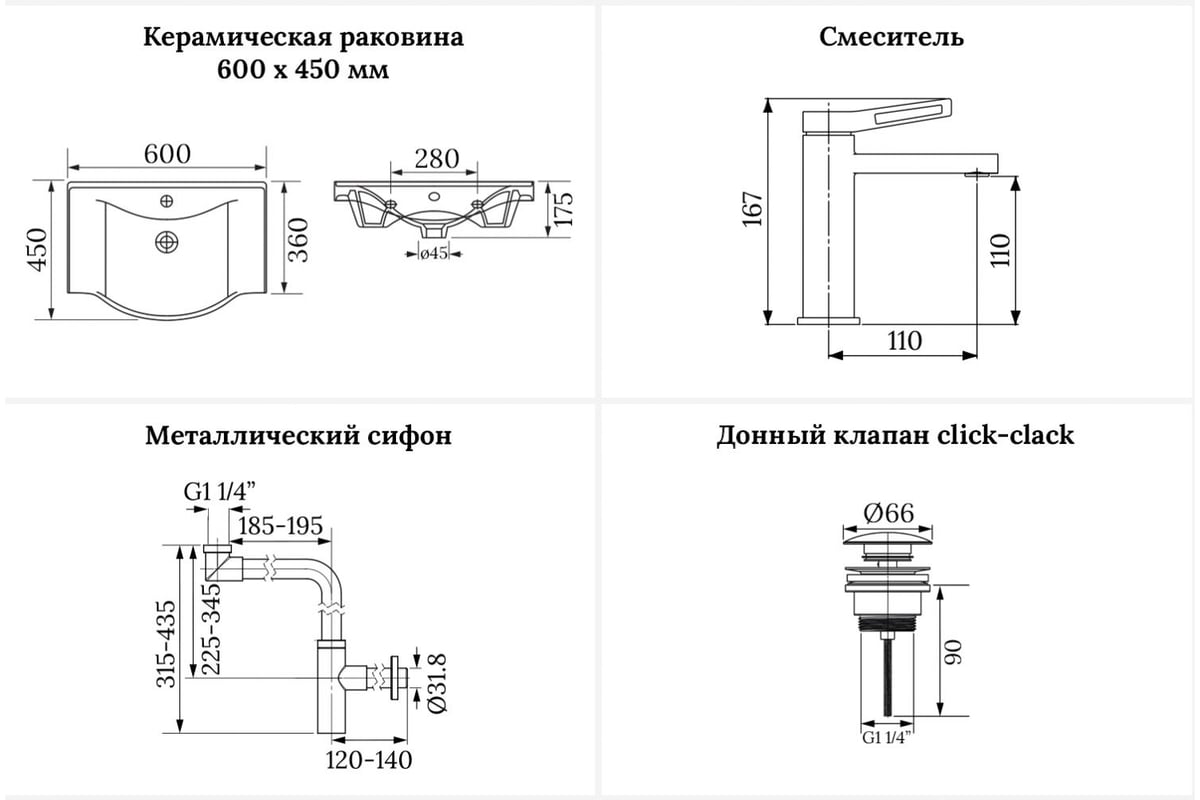 Керамическая раковина
600 x 450 мм

600
450
360
280
175
ø45

Смеситель

167
110
110

Металлический сифон

G1 1/4"
185-195
315-435
225-345
Ø31.8
120-140

Донный клапан click-clack

Ø66
90
G1 1/4"