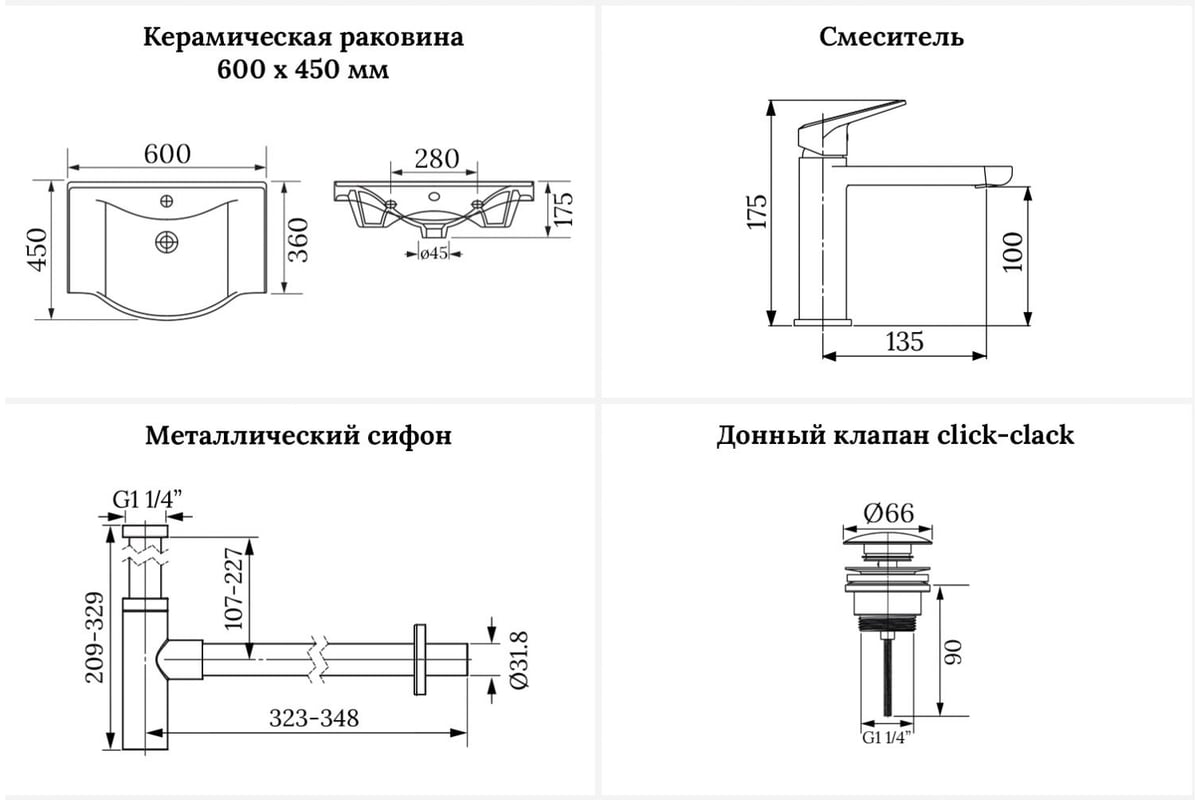 Керамическая раковина
600 x 450 мм

600
450
360
280
175
ø45

Смеситель

175
100
135

Металлический сифон

G1 1/4"
209-329
107-227
Ø31.8
323-348

Донный клапан click-clack

Ø66
90
G1 1/4"