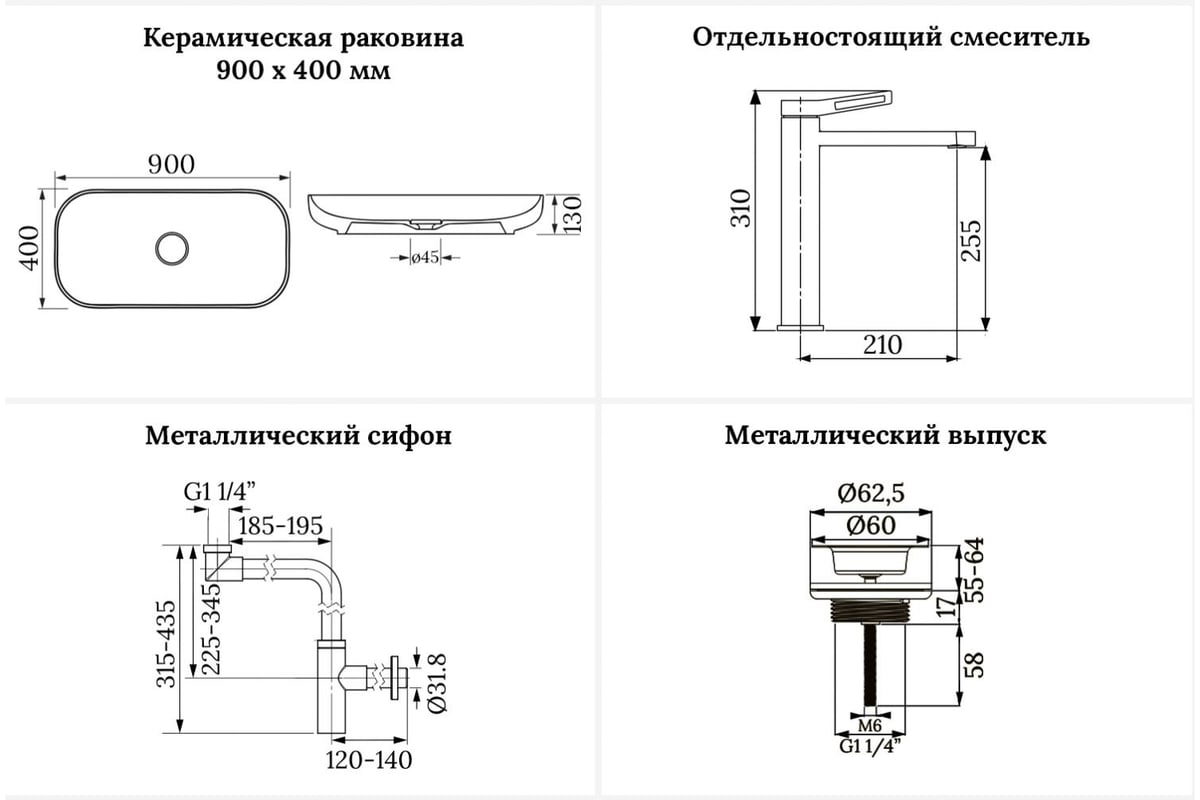 Керамическая раковина
900 x 400 мм

900
400
130
ø45

Отдельностоящий смеситель

310
255
210

Металлический сифон

G1 1/4"
185-195
315-435
225-345
Ø31.8
120-140

Металлический выпуск

Ø62,5
Ø60
55-64
17
58
M6
G1 1/4"